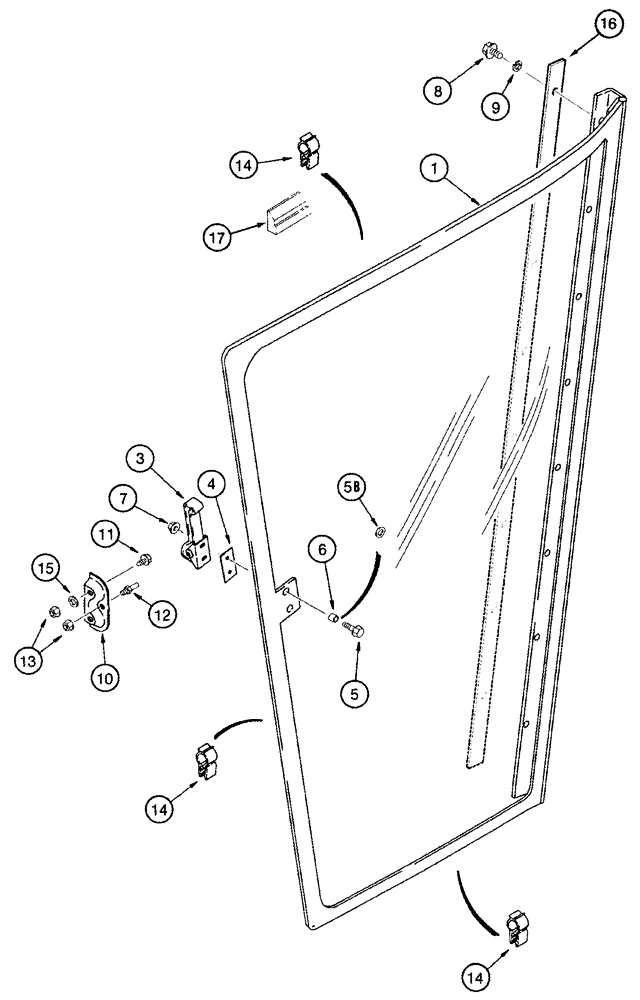 16
8
9
14
1
17
3
4
7
5B
11
6
15
12
13
10
5
14
14