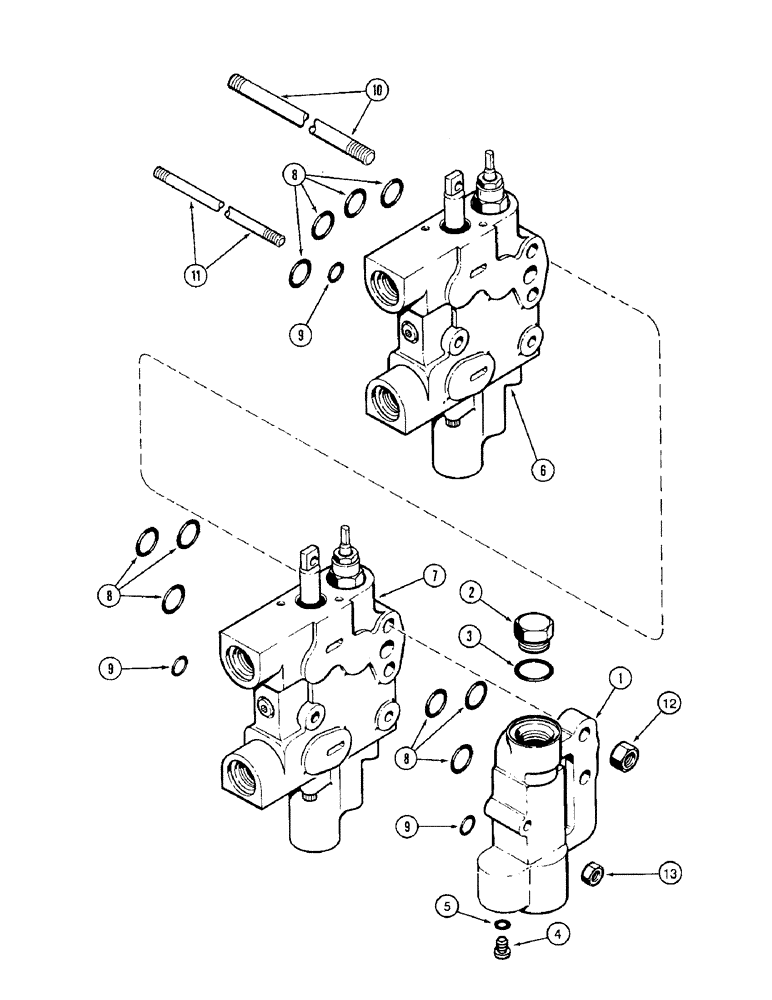 10
8
11
9
6
8
7
2
3
9
1
12
8
9
13
5
4