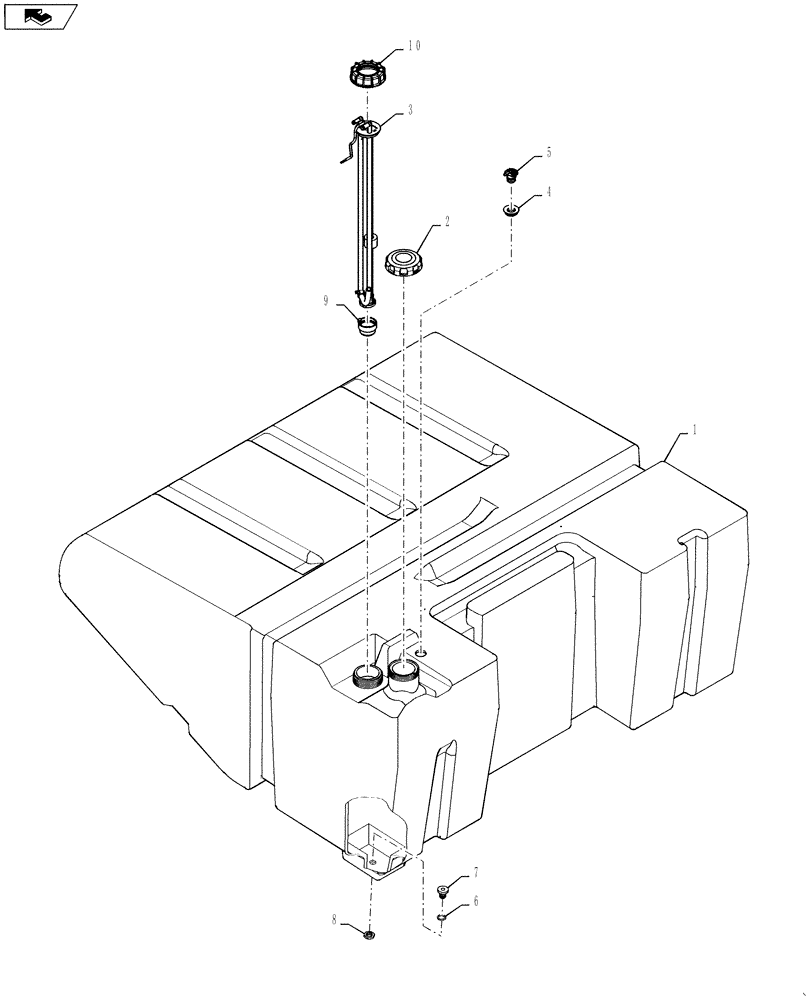 10
3
5
4
2
9
1
7
6
8