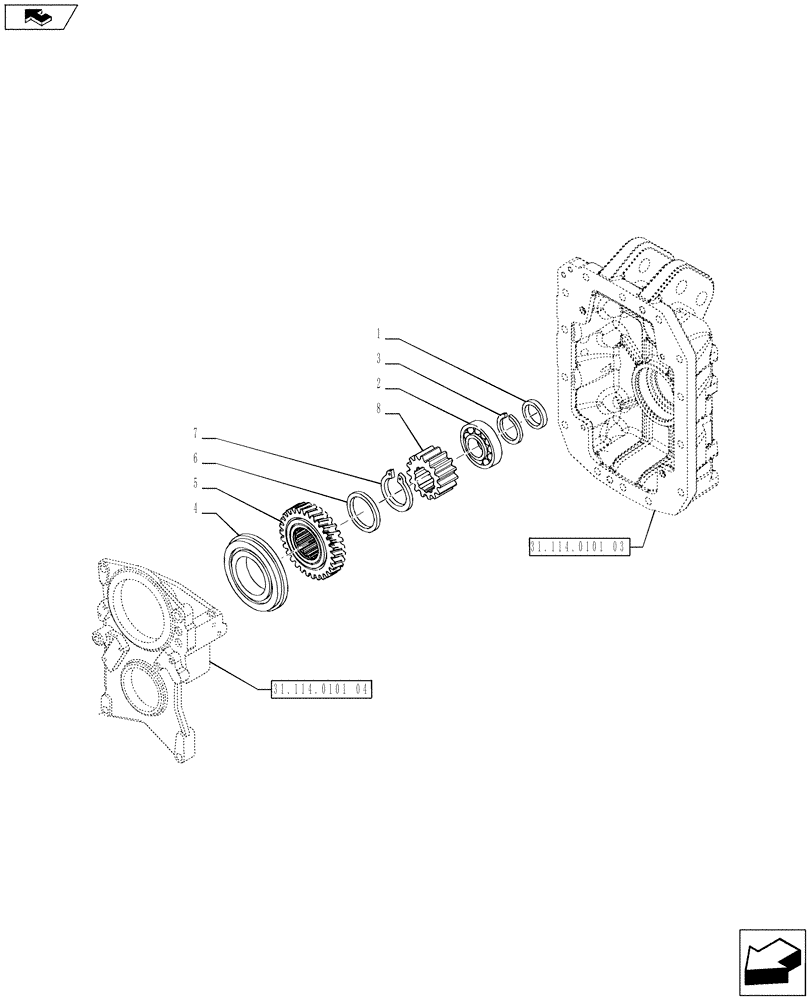 1
3
2
8
7
6
5
4
31.114.0101 03
31.114.0101 04