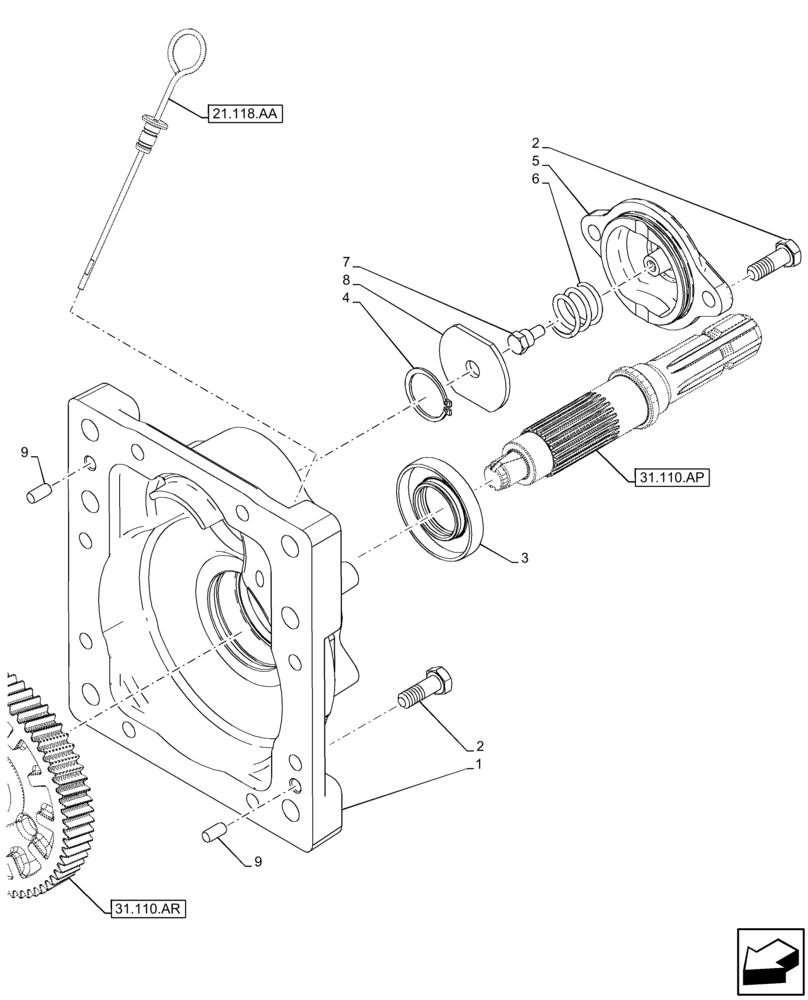 21.118.AA

2
5
6

7
8
4

9

31.110.AP

3

2
1

9

31.110.AR