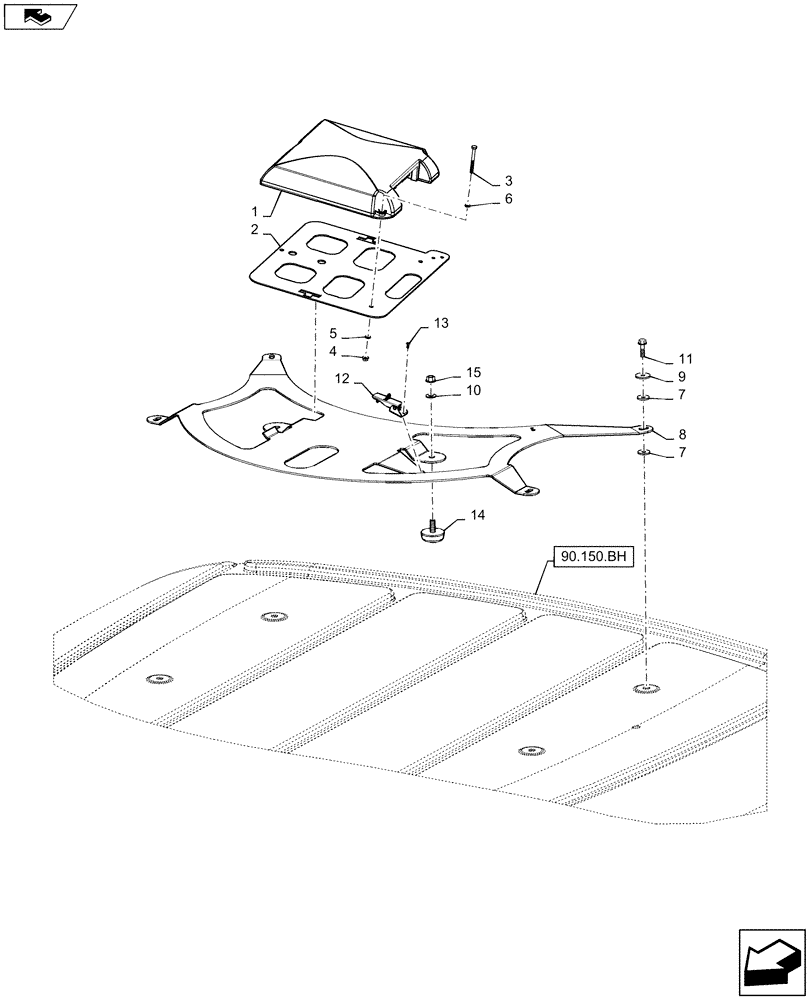 1
2
3
6
5
4
13
12
15
10
11
9
7
8
7
14
90.150.BH