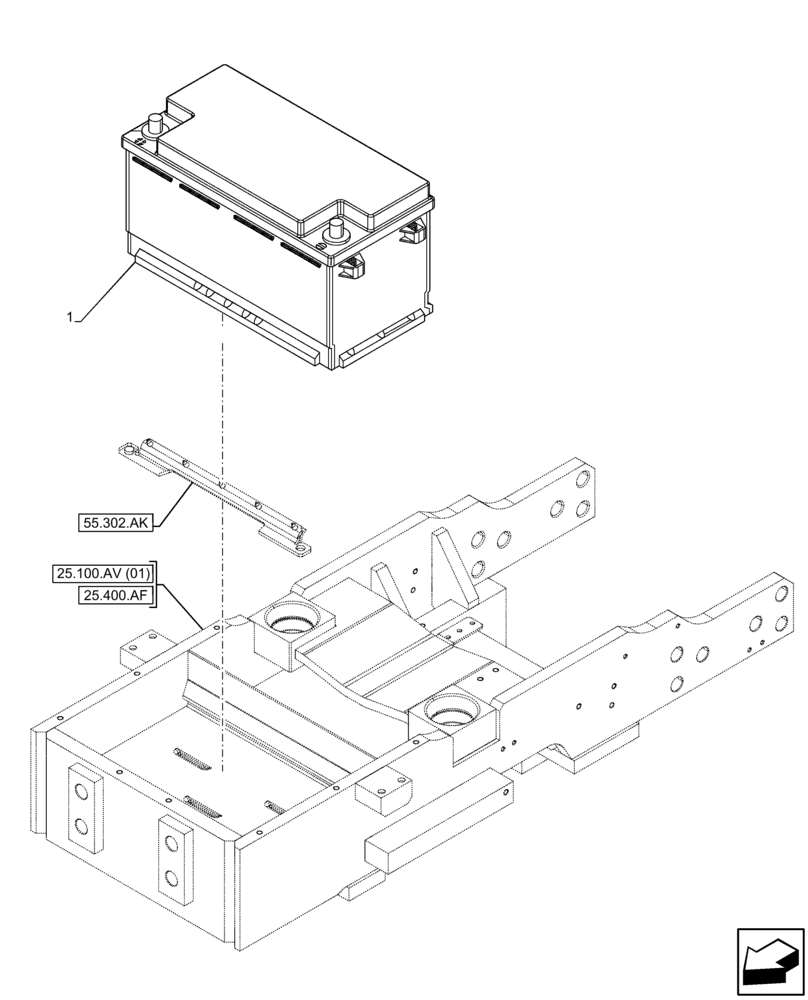 1

55.302.AK

25.100.AV (01)
25.400.AF