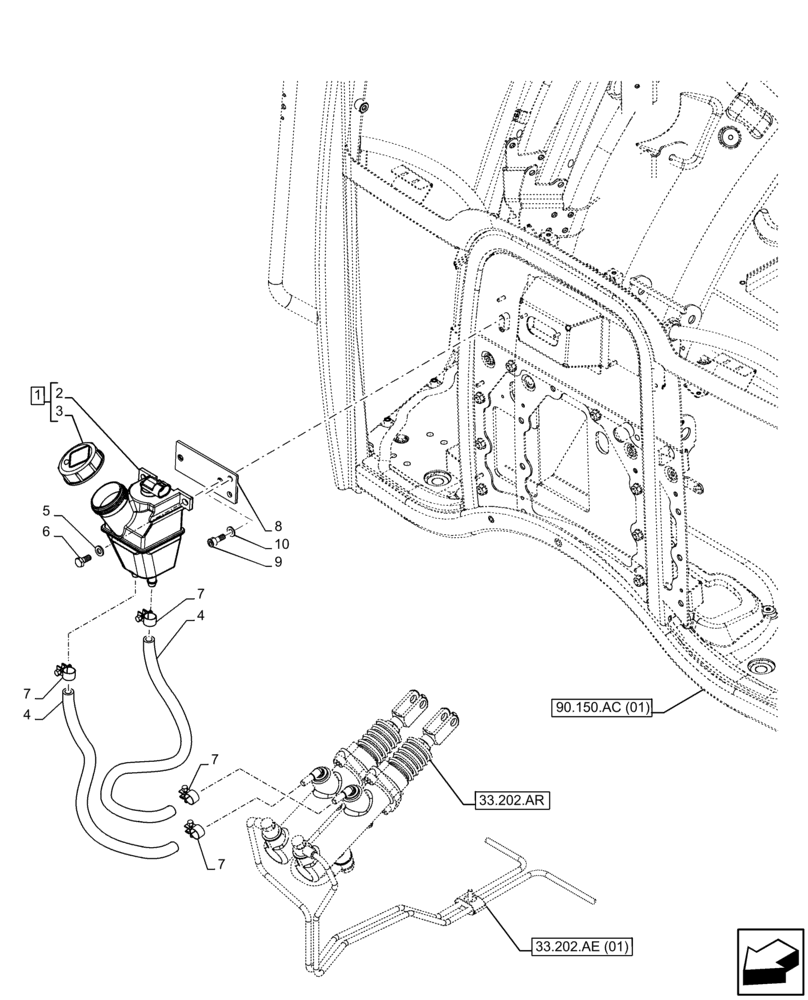 1
2
3
5
6
8
10
9
7
4
7
4
7
7
90.150.AC (01)
33.202.AR
33.202.AE (01)