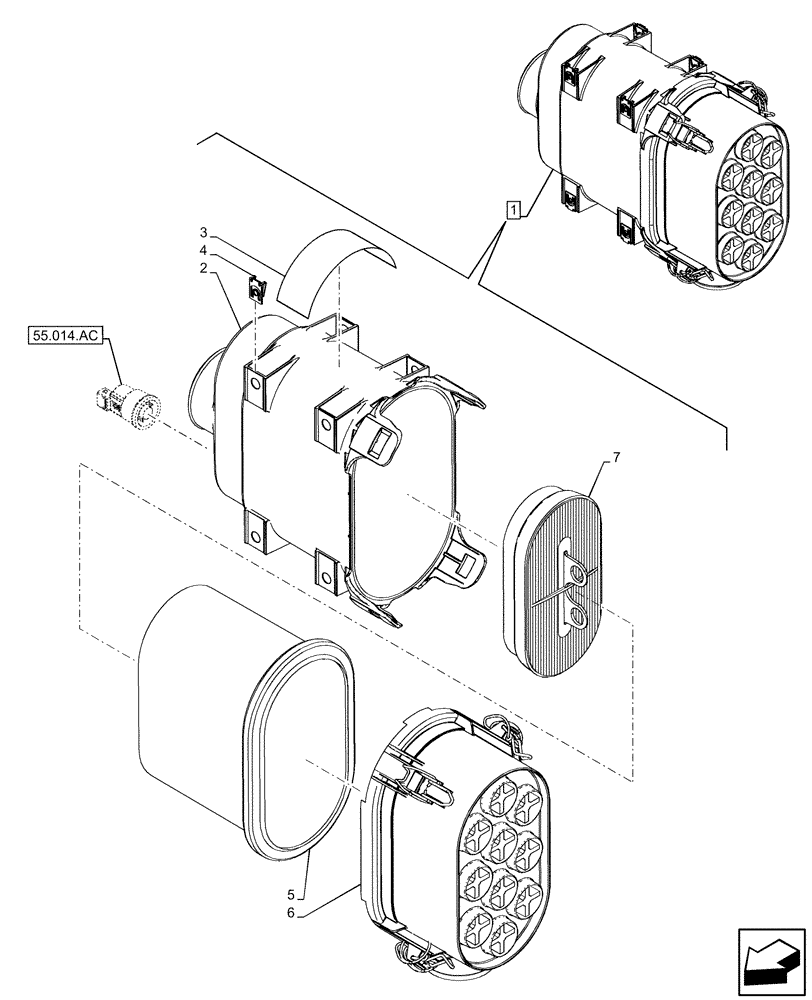 1
3
4
2
55.014.AC
7
5
6