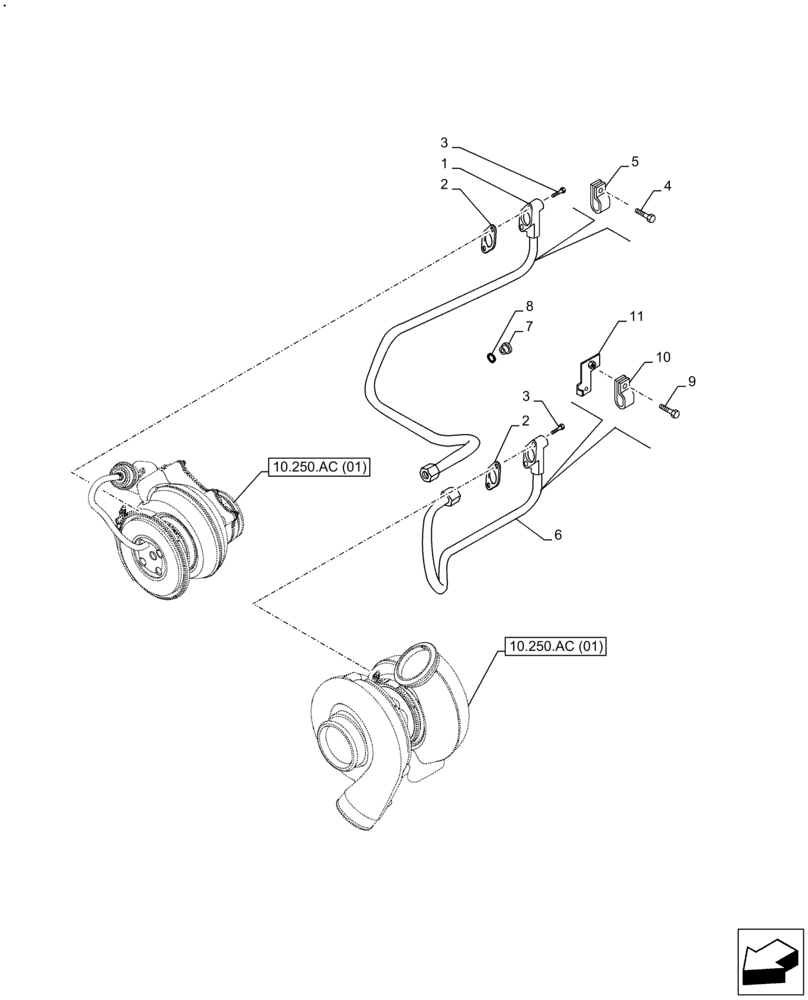 3
1
2
5
4
8
7
11
10
9
3
2
6
10.250.AC (01)
10.250.AC (01)