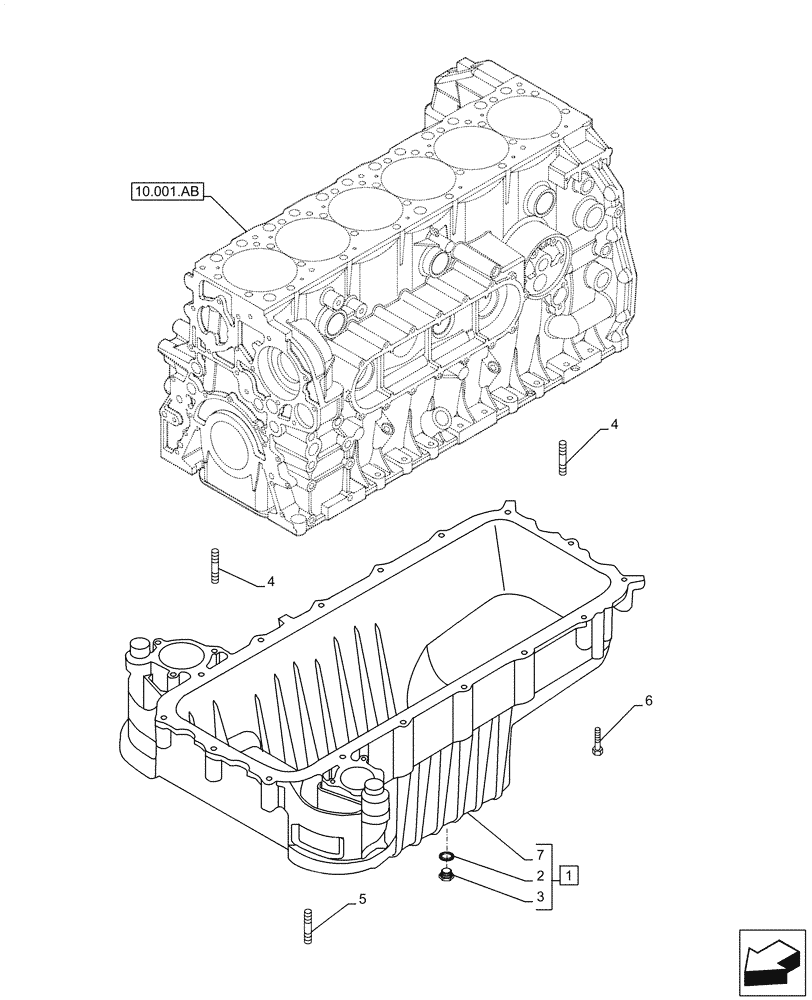 10.001.AB

4

4

6

7

2

3

1

5