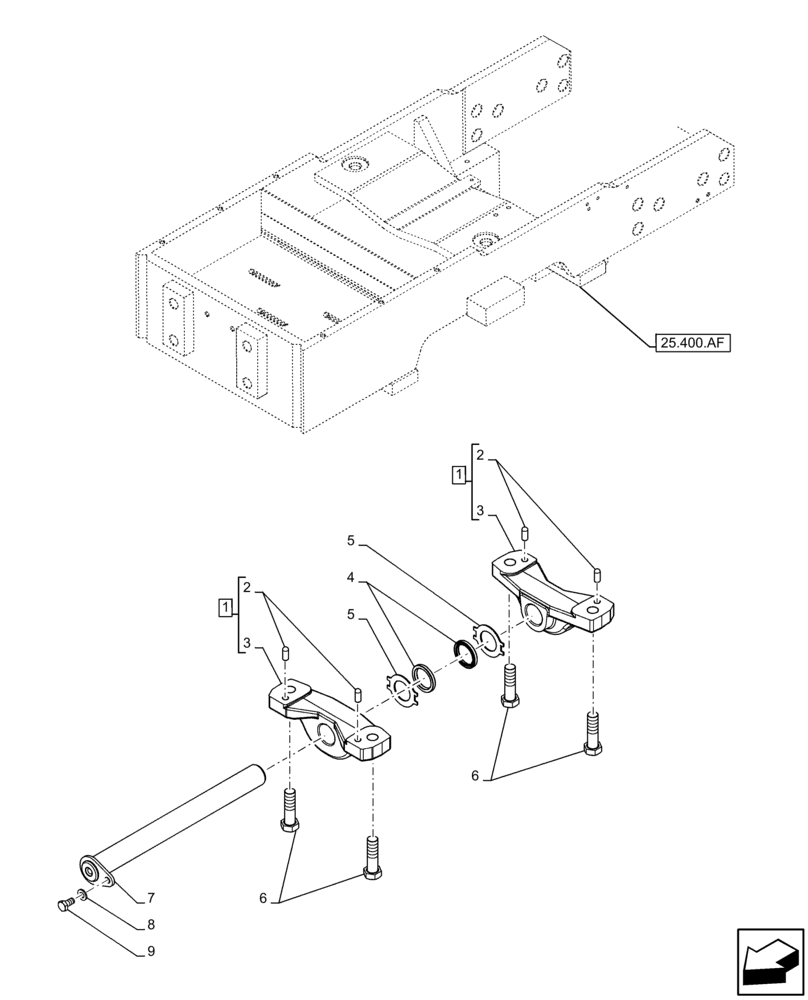 25.400.AF

1
2
3

5
4
5

1
2
3

6

6

7
8
9