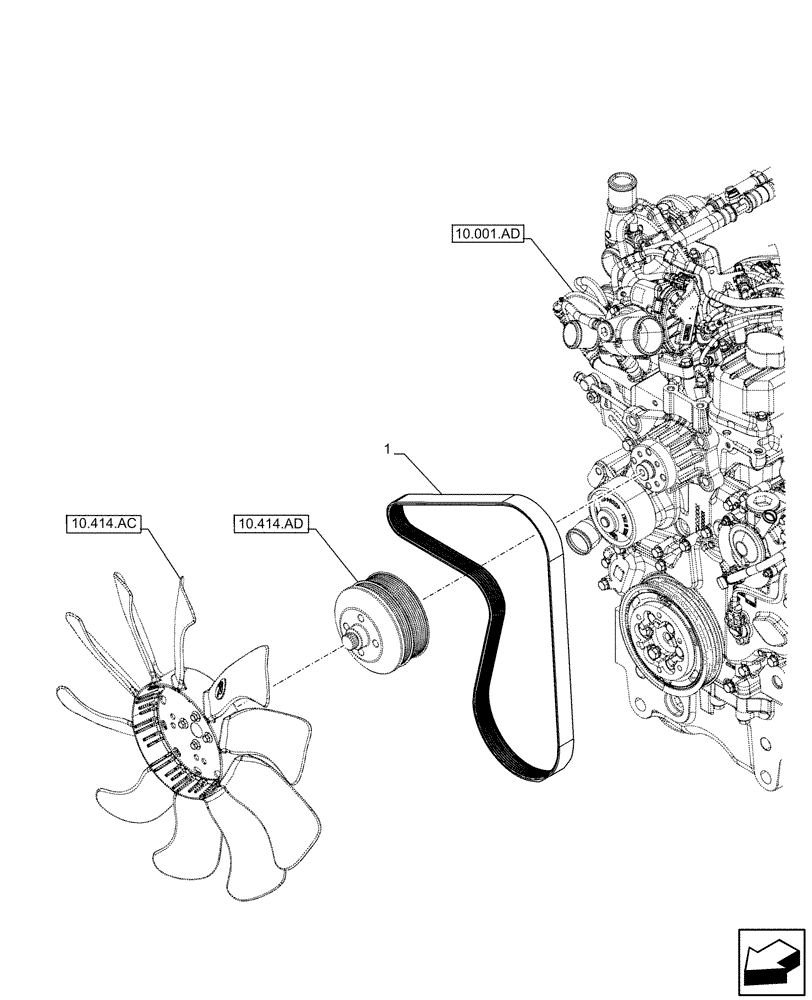 10.001.AD

1

10.414.AC

10.414.AD