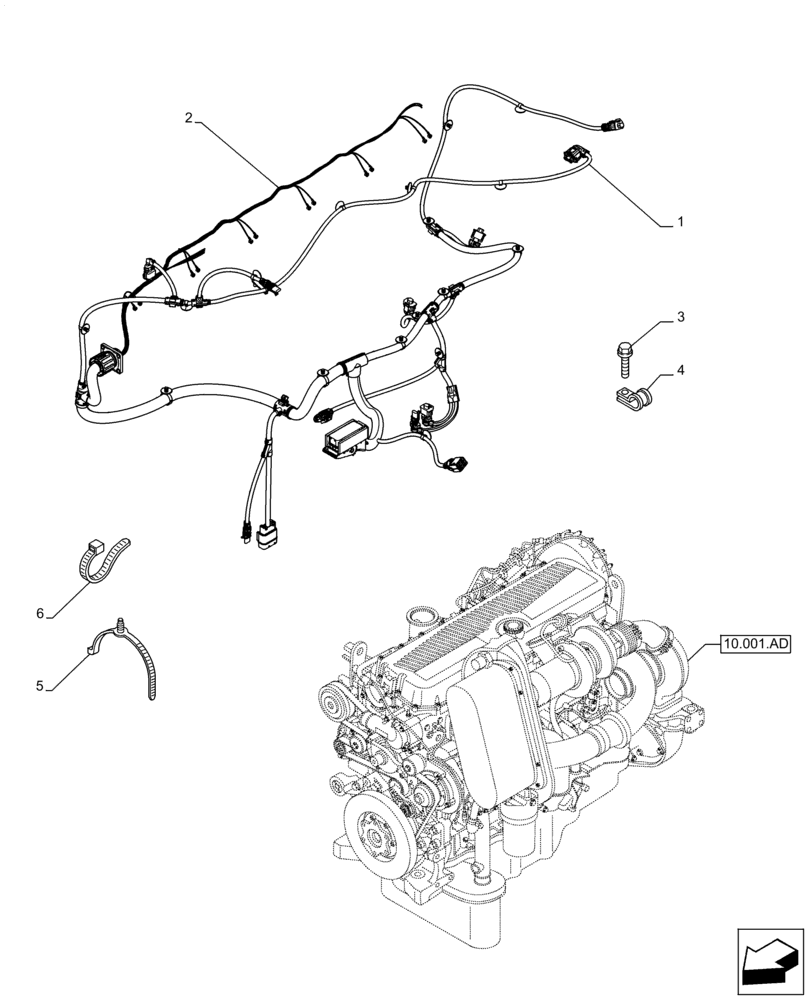 2
1
3
4
6
5
10.001.AD