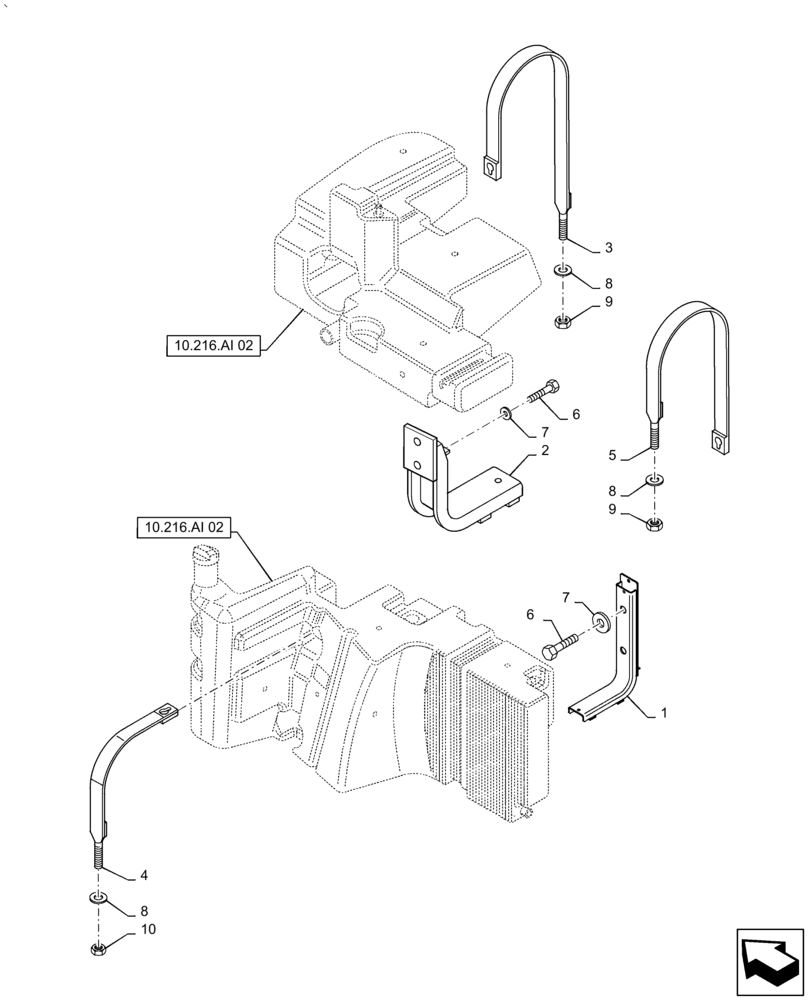 3
8
9
10.216.AI 02
6
7
2
5
8
9
10.216.AI 02
7
6
1
4
8
10