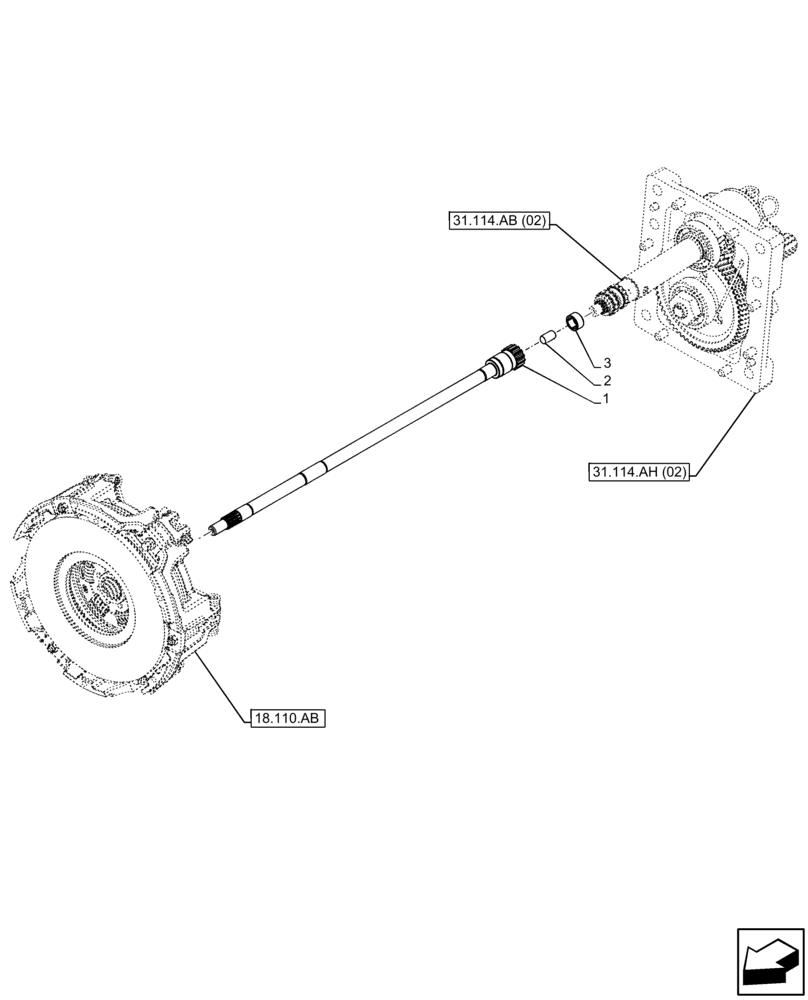 31.114.AB (02)

3
2
1

31.114.AH (02)

18.110.AB