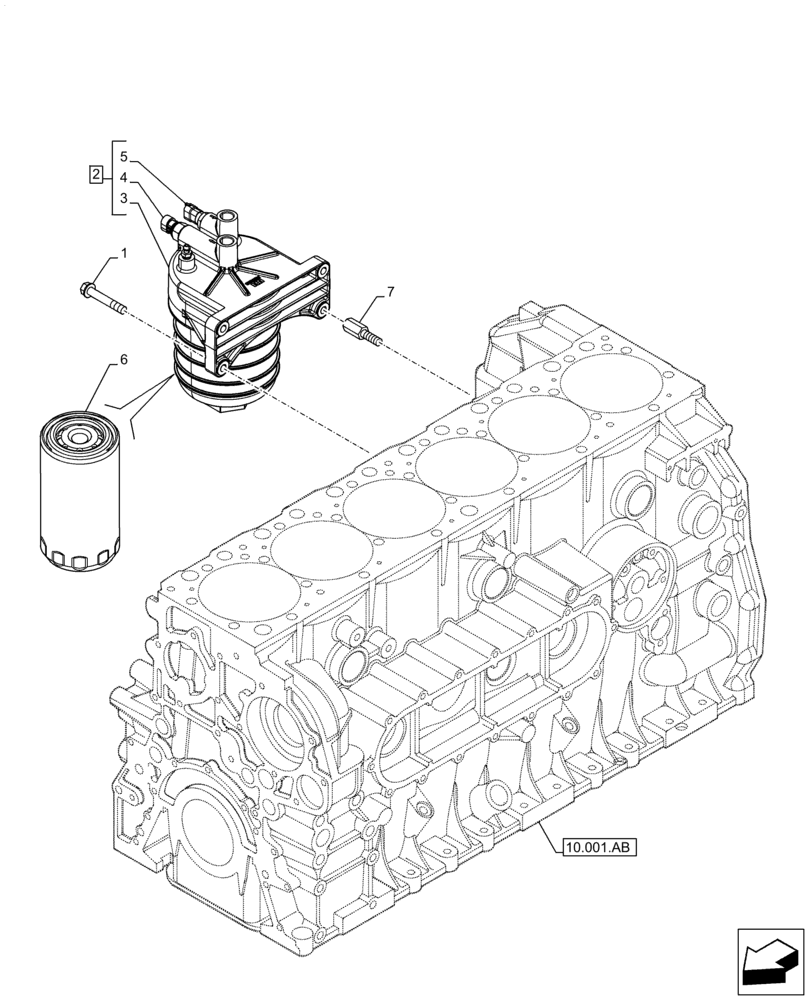 2
5
4
3
1
7
6
10.001.AB