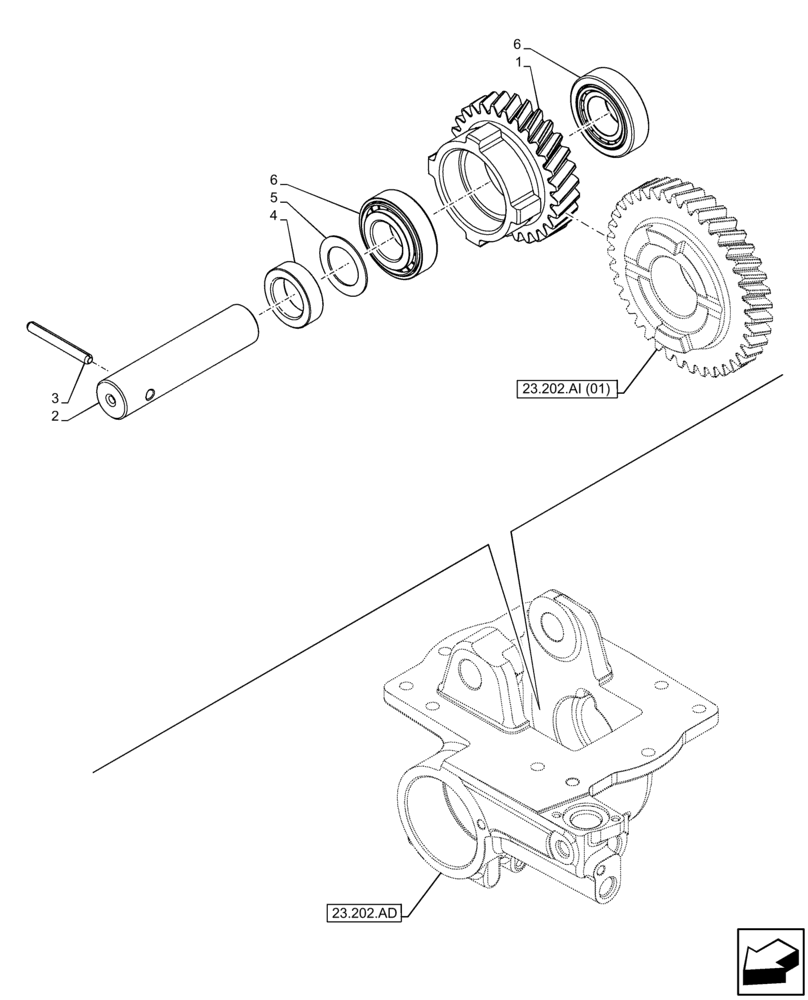 6
1
6
5
4
3
2
23.202.AI (01)
23.202.AD