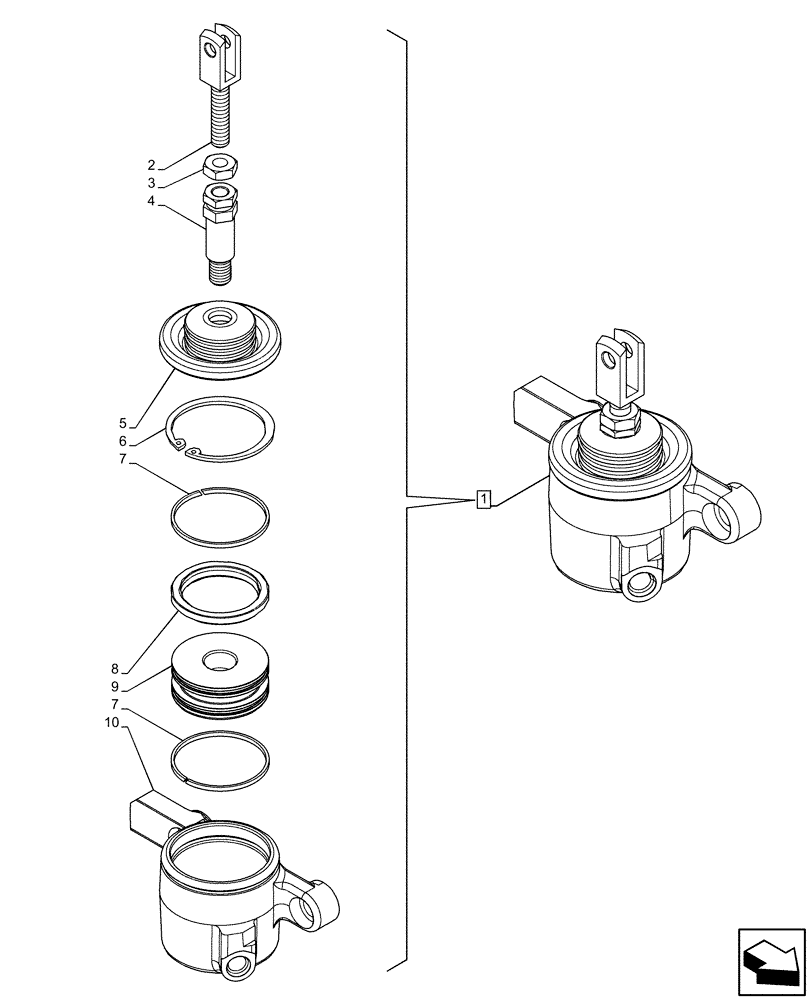 2
3
4
5
6
7
8
9
7
10
1