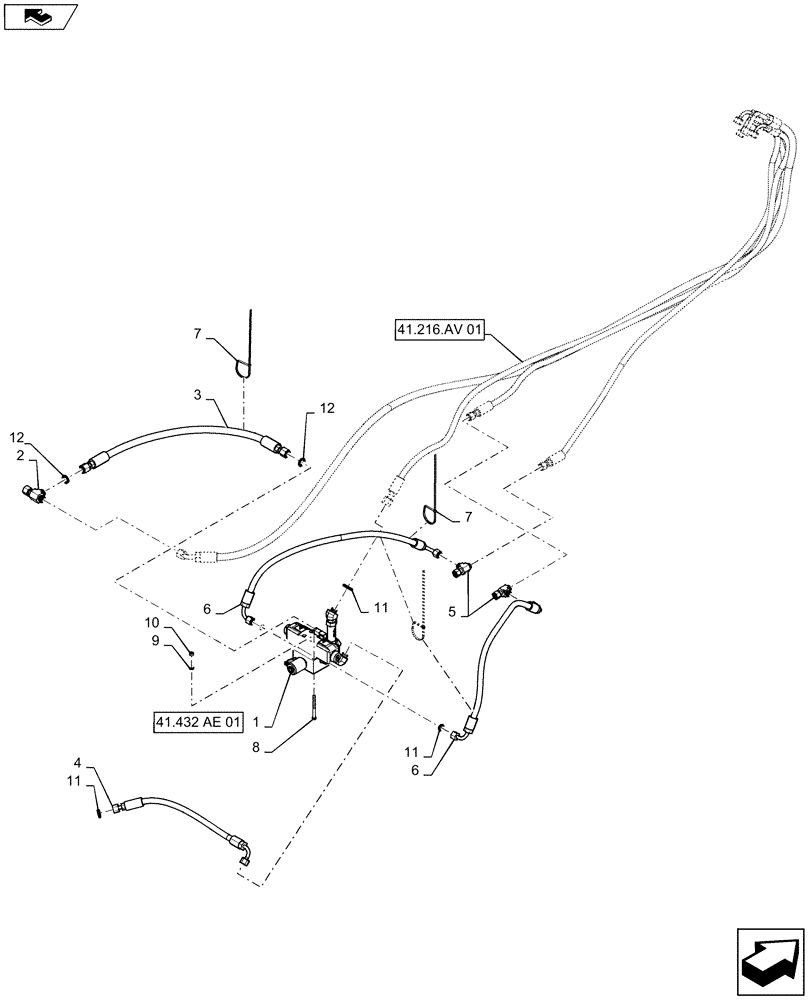 41.216.AV 01

7
3
12
12
2
7
6
11
5
10
9
41.432 AE 01
1
8
11
6
4
11