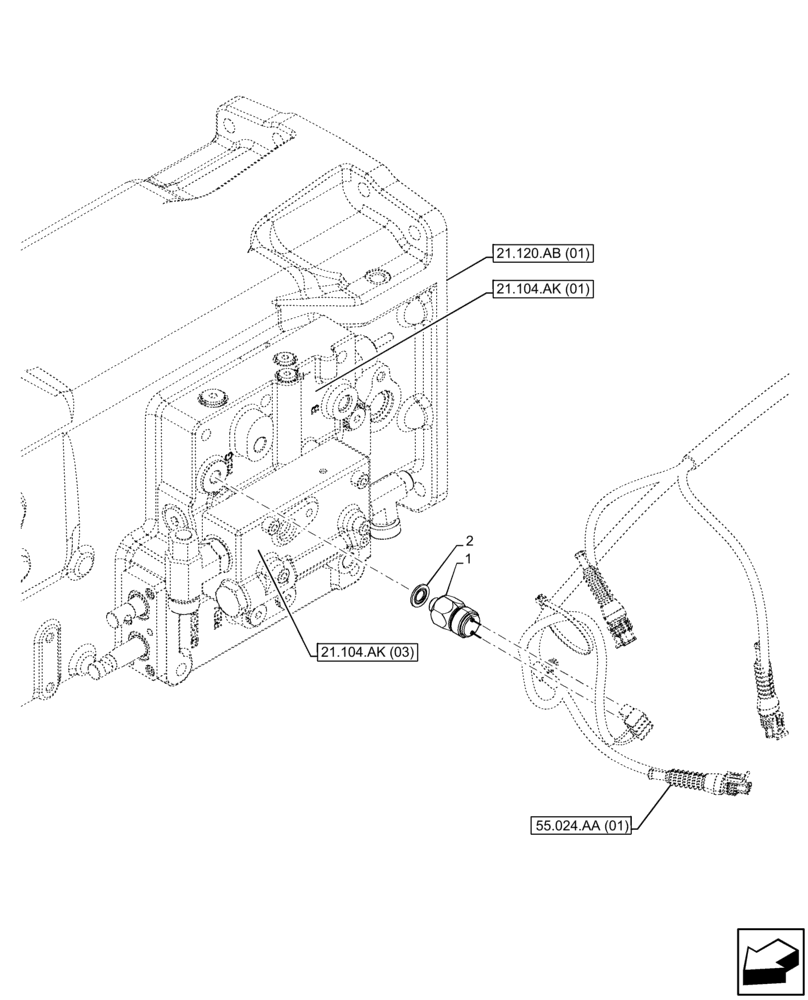 21.120.AB (01)
21.104.AK (01)
2
1
21.104.AK (03)
55.024.AA (01)