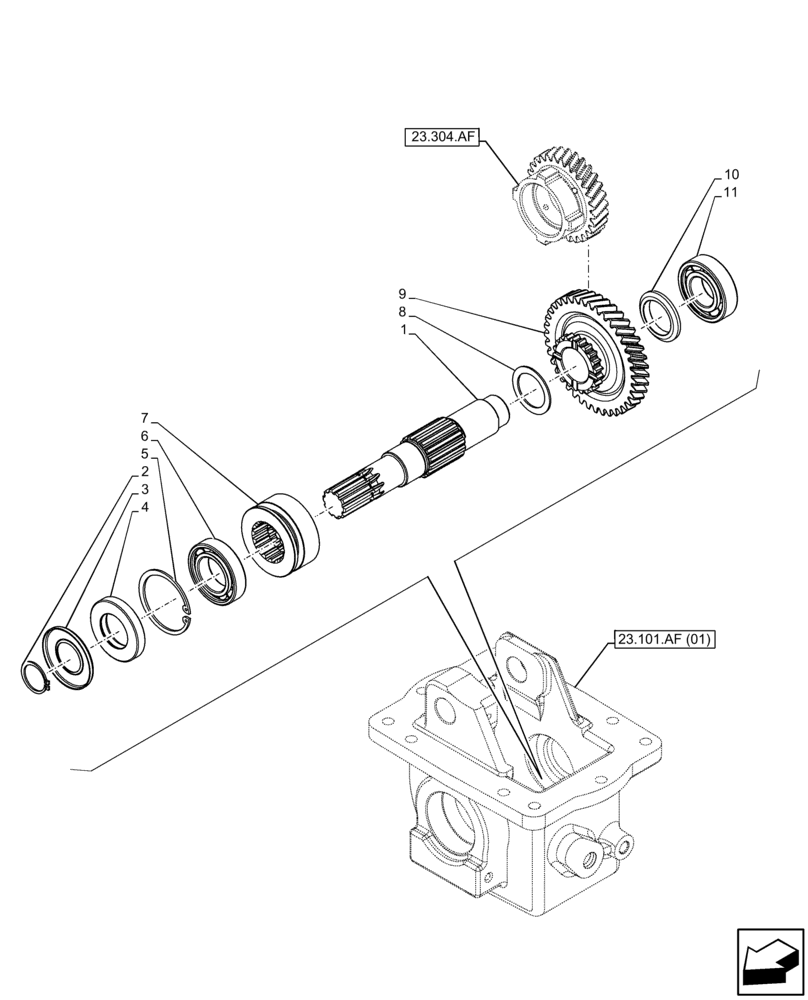 23.304.AF

10
11

9
8
1

7
6
5
2
3
4

23.101.AF (01)