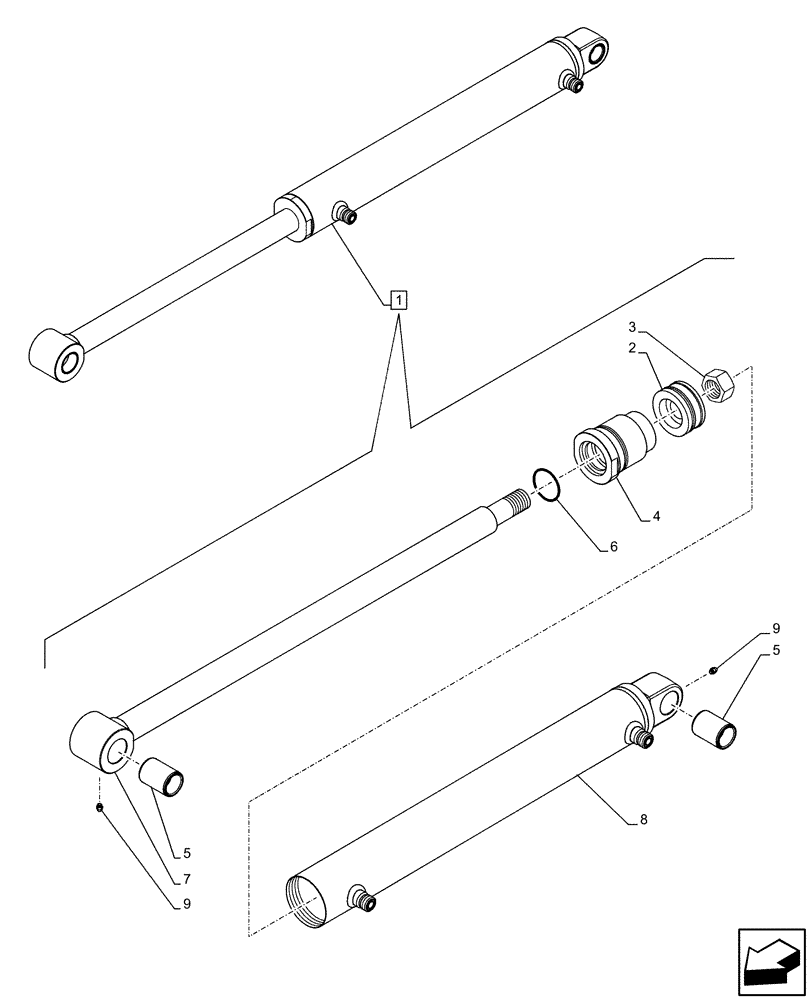 1
3
2
4
6
9
5
8
5
7
9