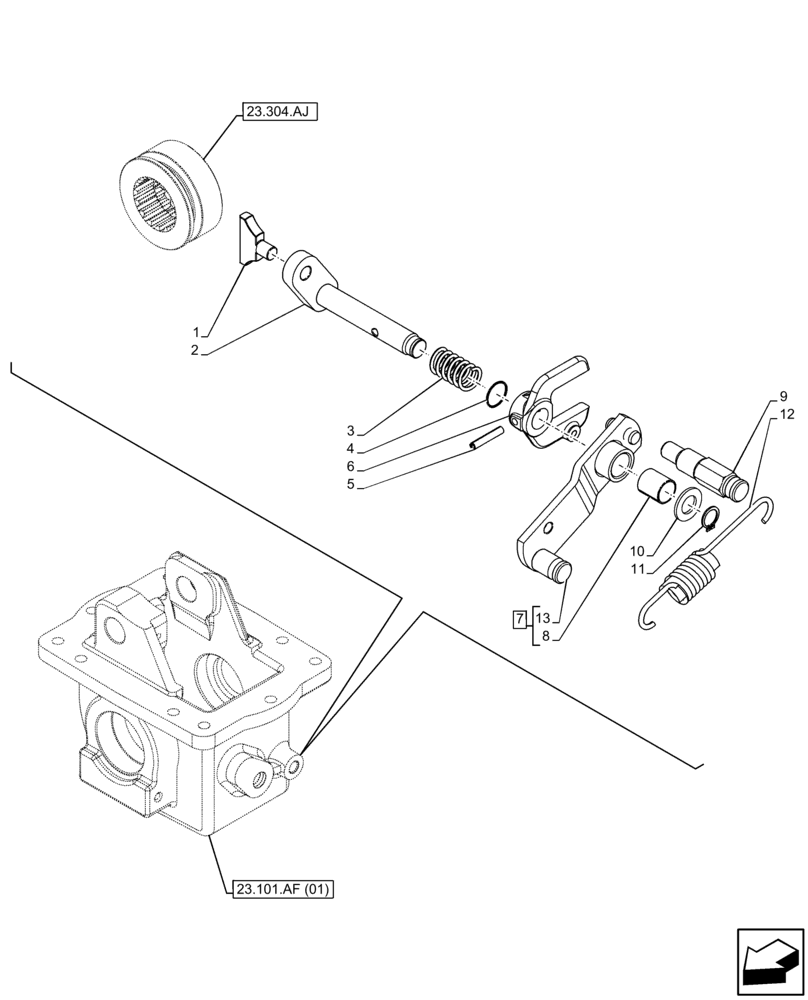 23.304.AJ

1
2
3
4
6
5
9
12
10
11
7
13
8

23.101.AF (01)