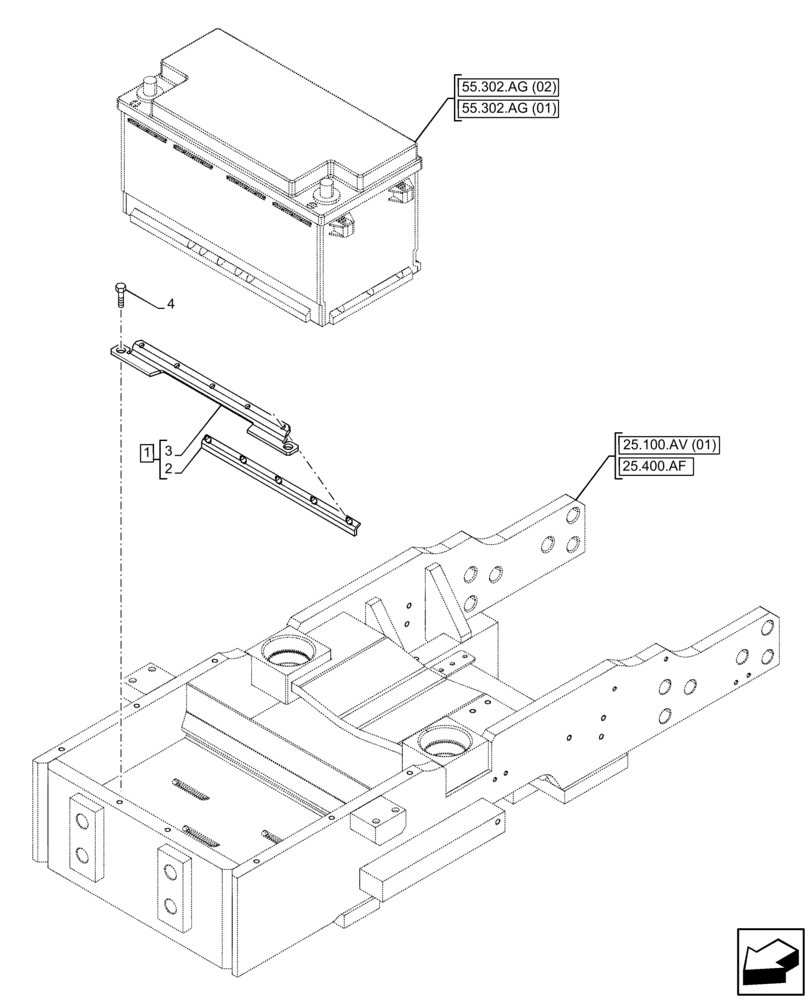 55.302.AG (02)
55.302.AG (01)

4

1
3
2

25.100.AV (01)
25.400.AF