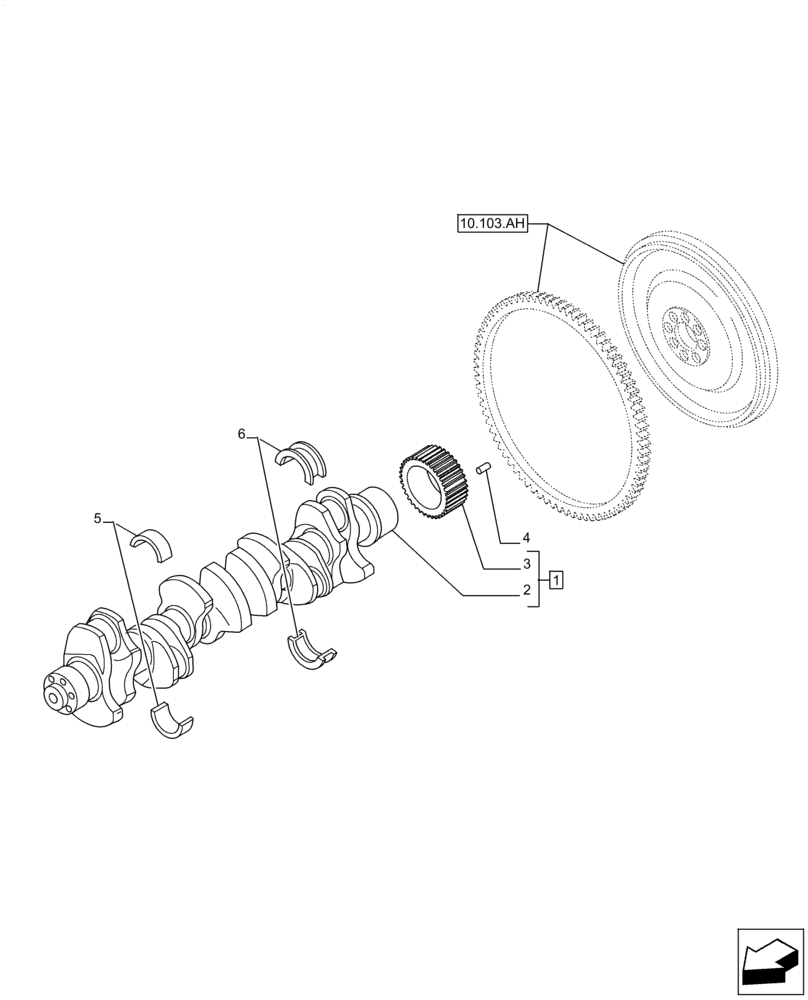 10.103.AH
6
5
4
3
2
1