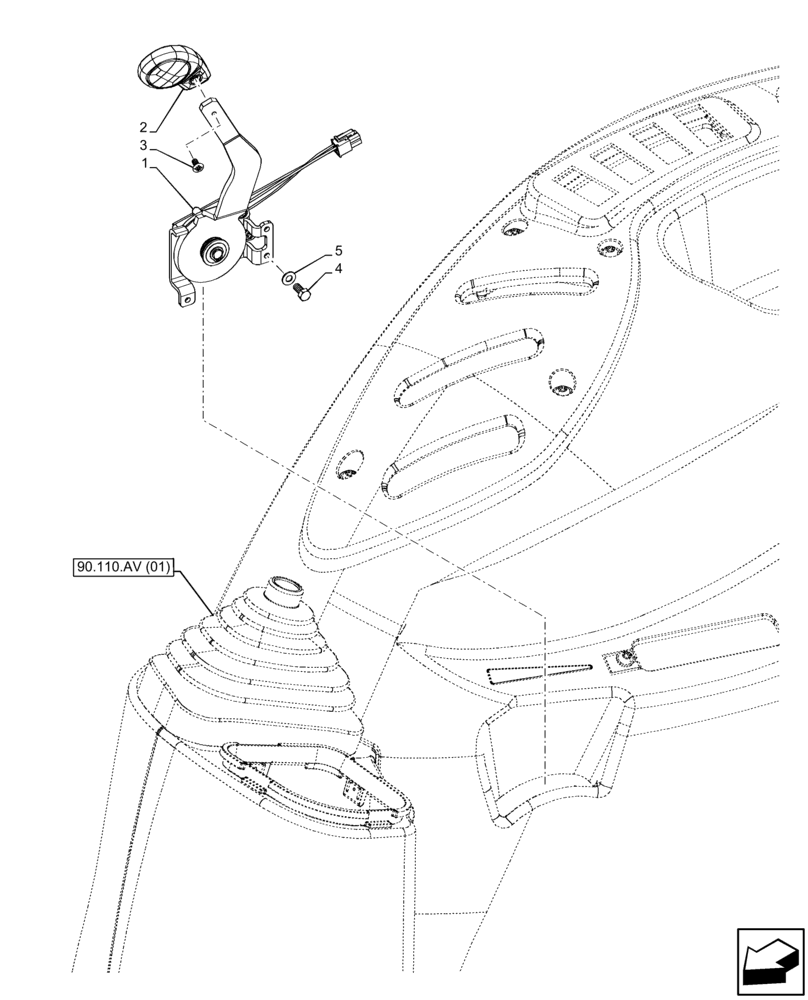 2
3
1
5
4
90.110.AV (01)