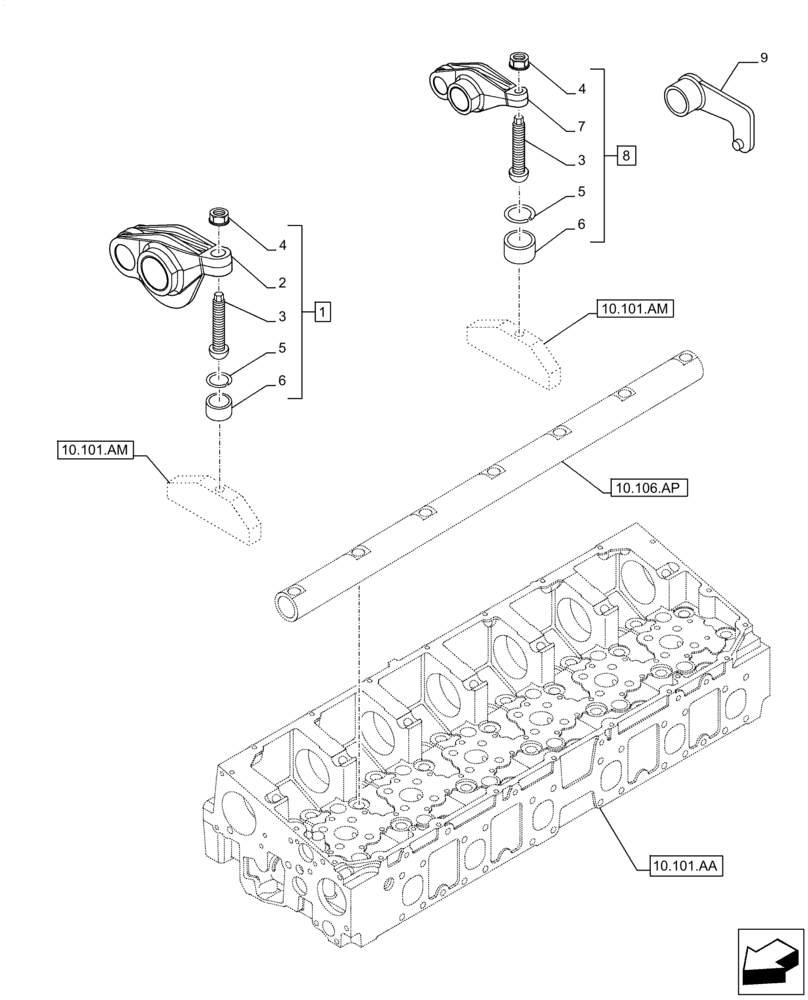 9
4
7
3
8
5
6
4
2
3
1
5
6
10.101.AM
10.101.AM
10.106.AP
10.101.AA