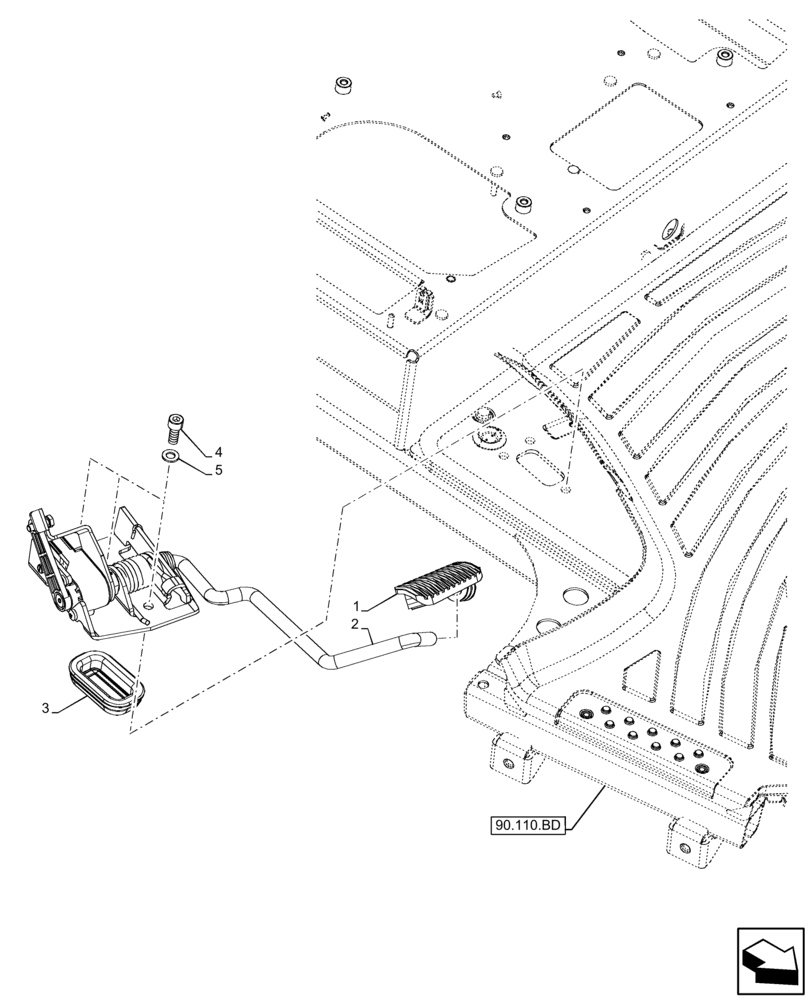 4
5
1
2
3
90.110.BD