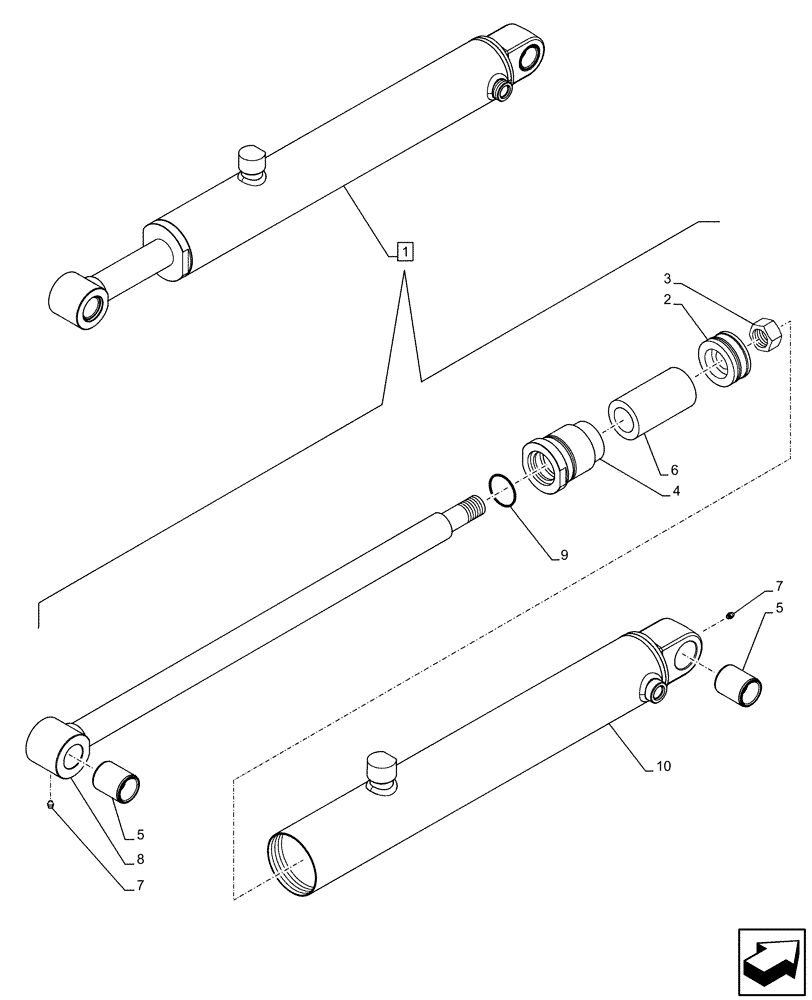 1
3
2
6
4
9
7
5
10
5
8
7