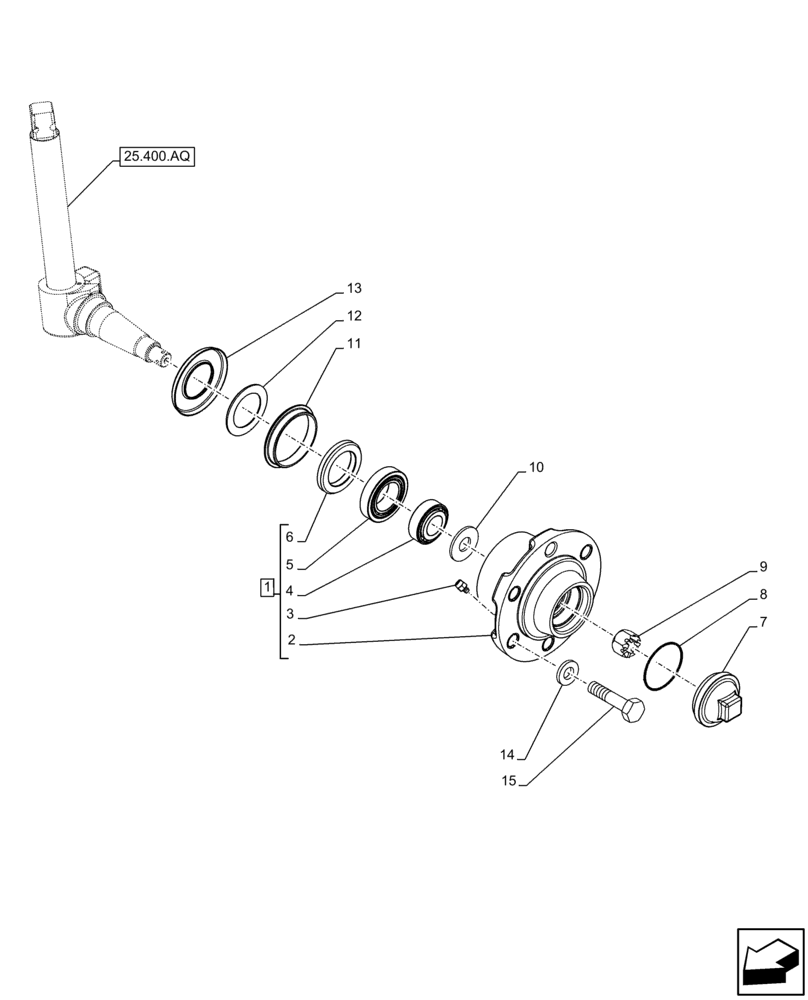 25.400.AQ

13
12
11
10
6
5
1
4
3
2
9
8
7
14
15