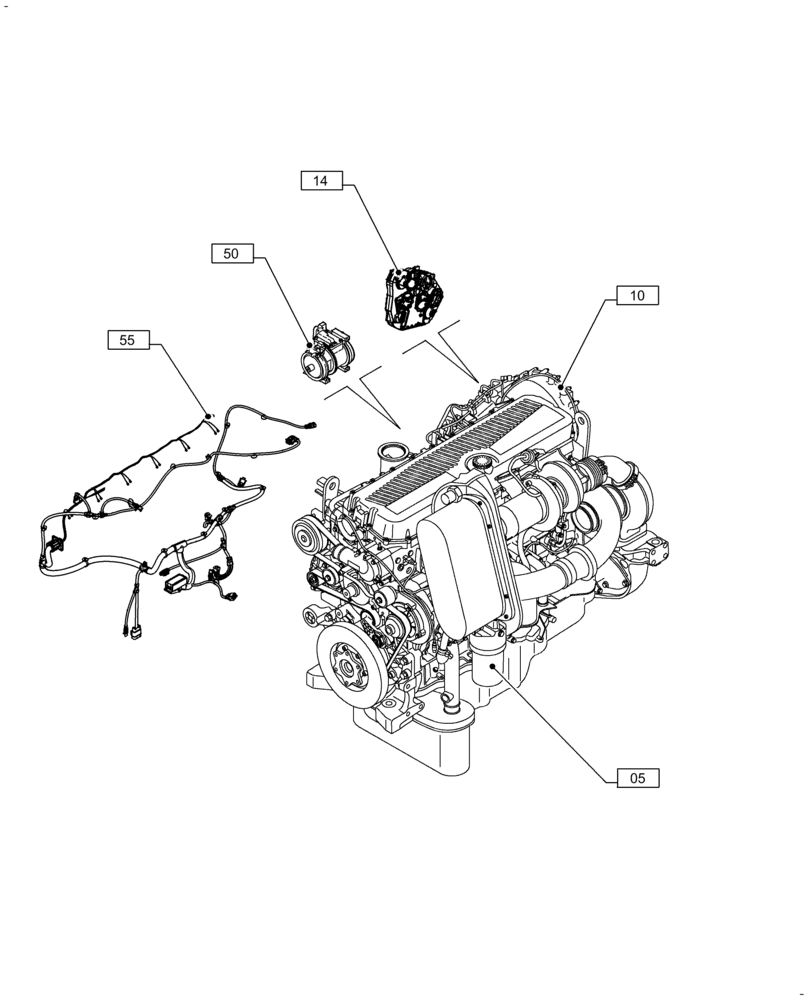 14

50

10

55

05