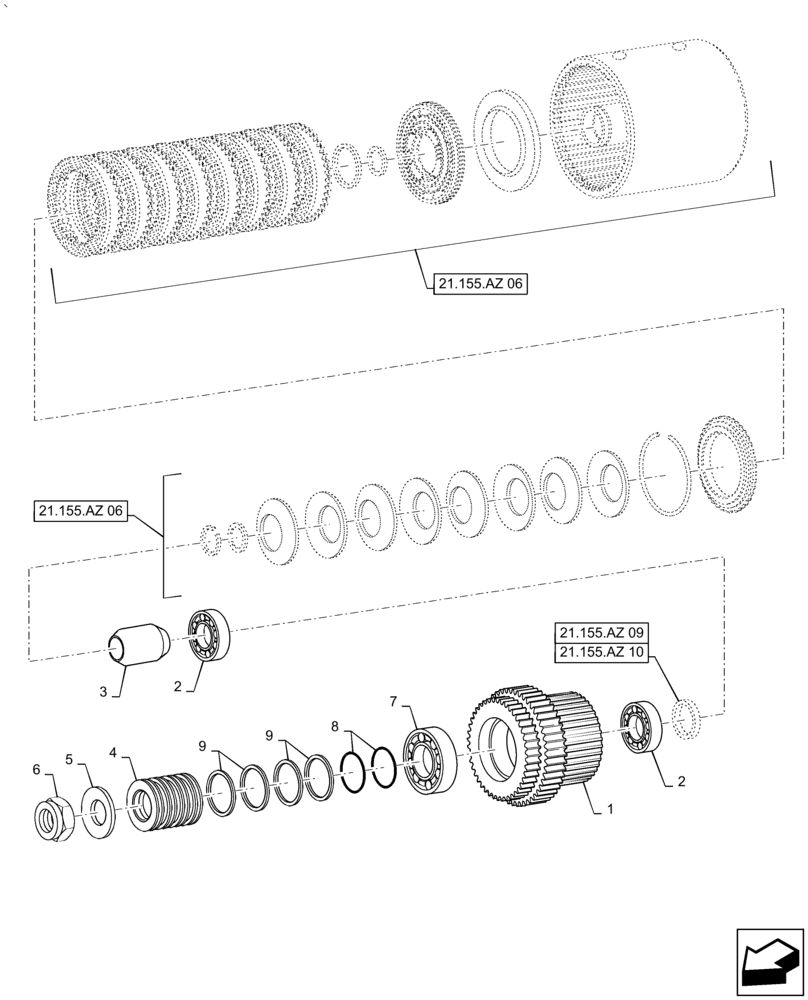 21.155.AZ 06

21.155.AZ 06

21.155.AZ 09
21.155.AZ 10

3
2
7
8
9
9
4
5
6
1
2