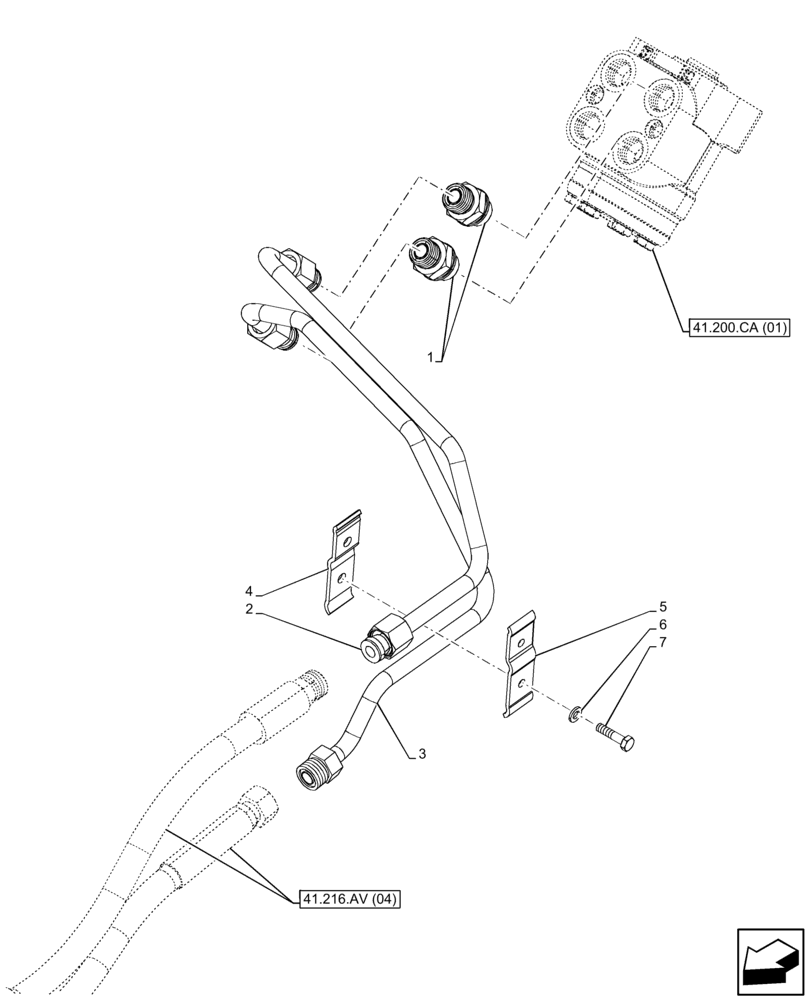 41.200.CA (01)
1
4
2
5
6
7
3
41.216.AV (04)