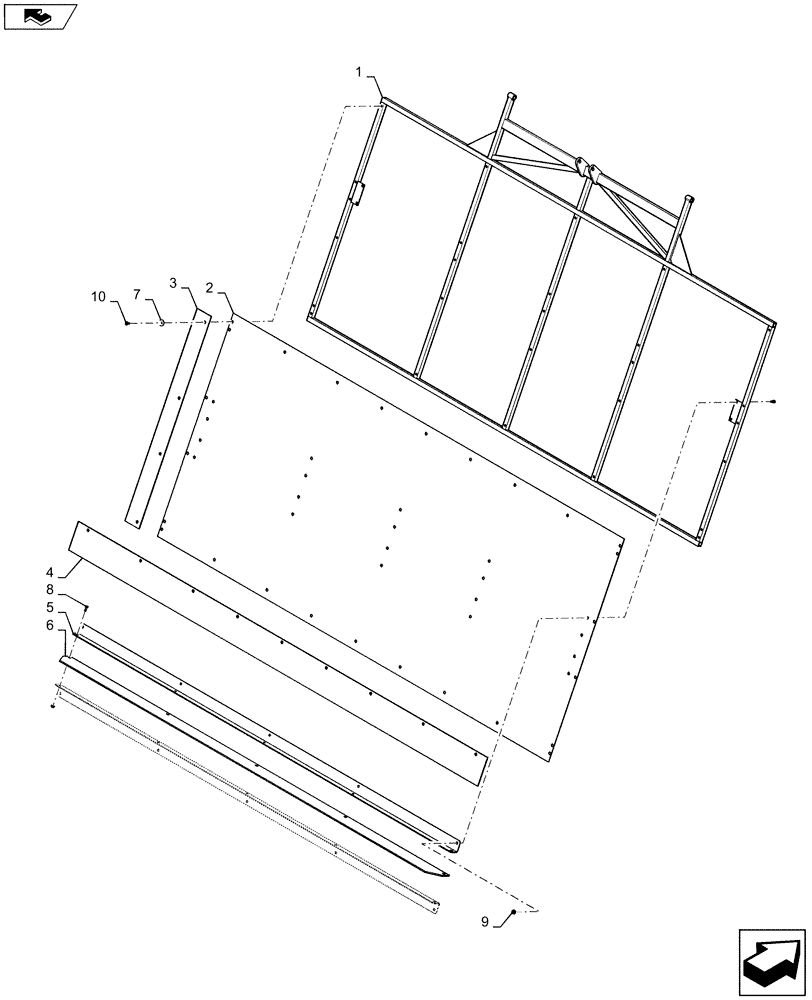 1
10
7
3
2
4
8
5
6
9