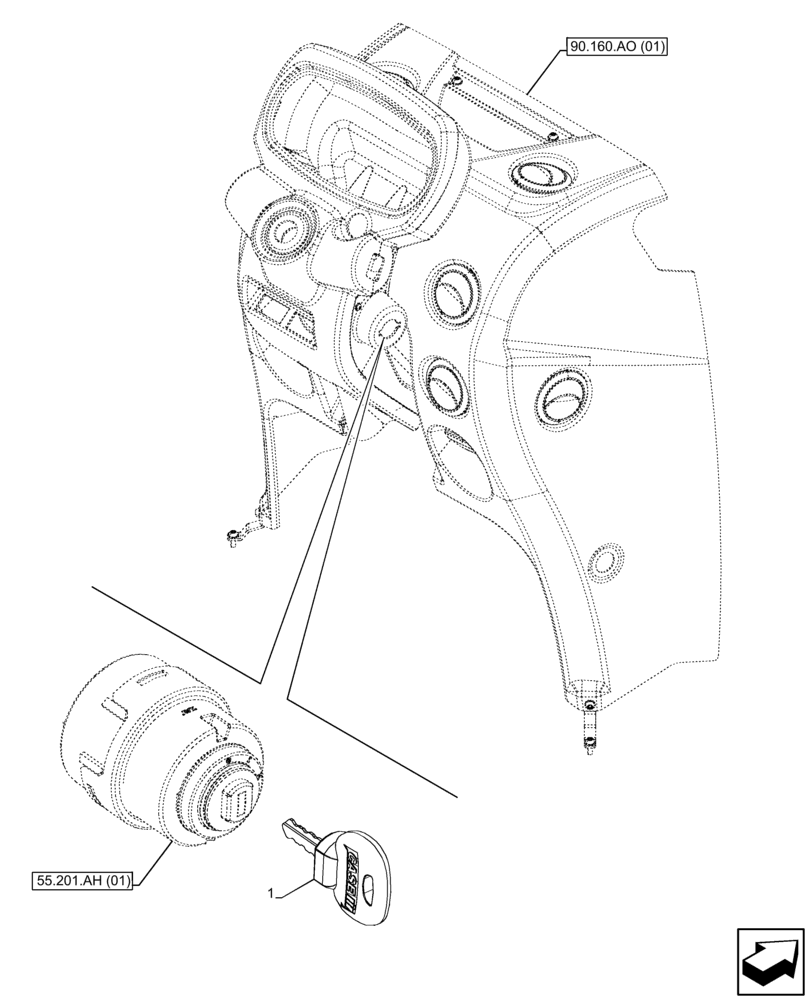 90.160.AO (01)

55.201.AH (01)

1

CASE IH