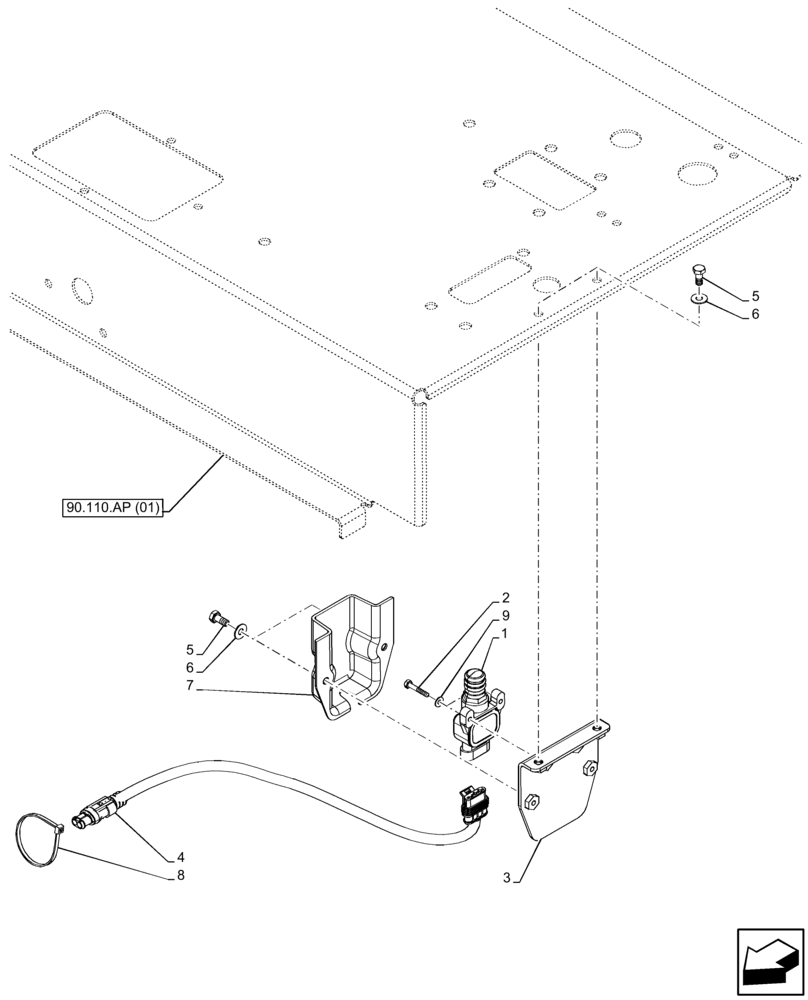 5
6
90.110.AP (01)
2
9
1
5
6
7
4
8
3