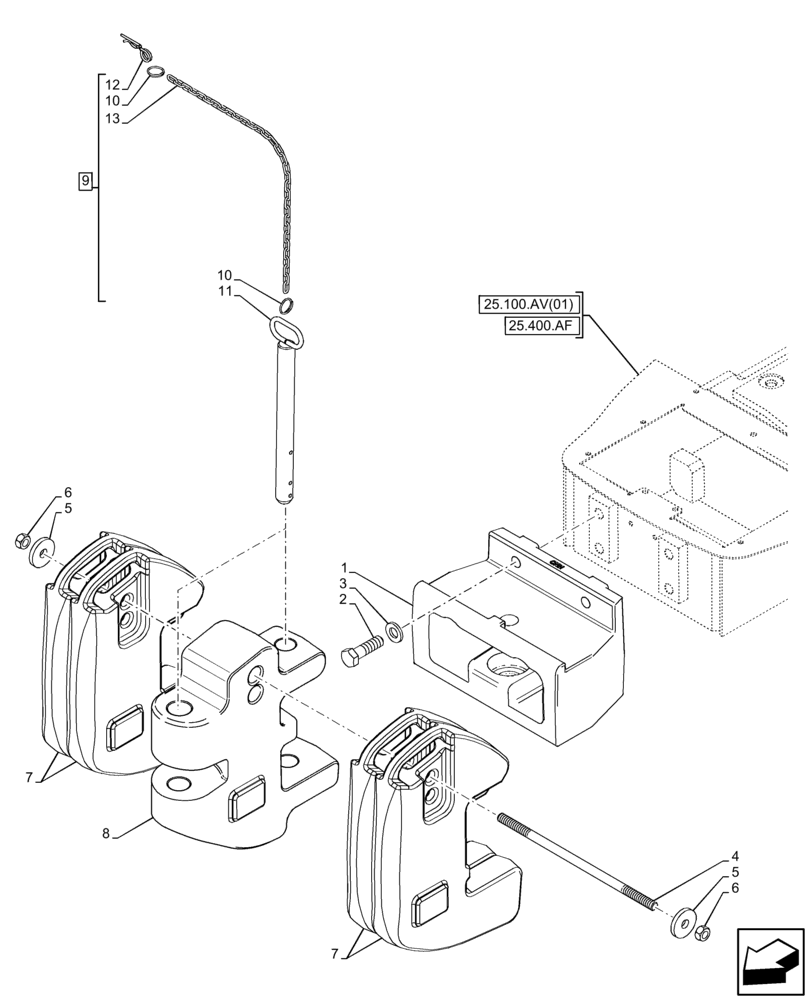 12
10
13
9
10
11
25.100.AV(01)
25.400.AF
6
5
1
3
2
7
8
4
5
6
7