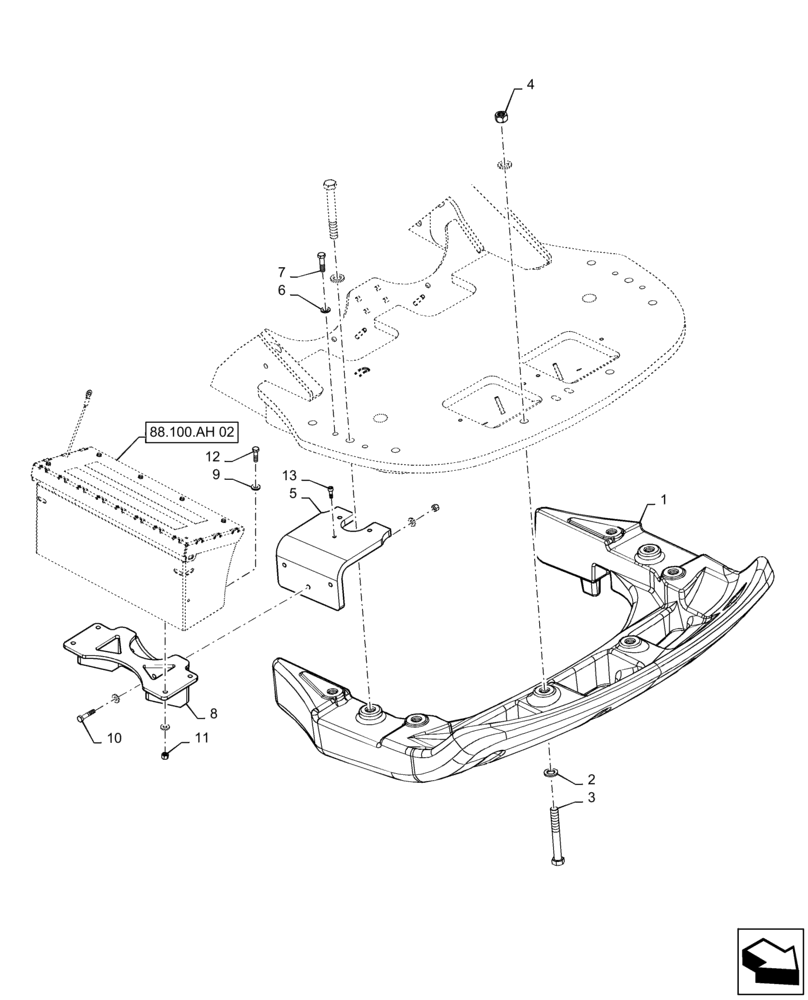 4

7

6

88.100.AH 02

12

9

13

5

1

8

10

11

2

3