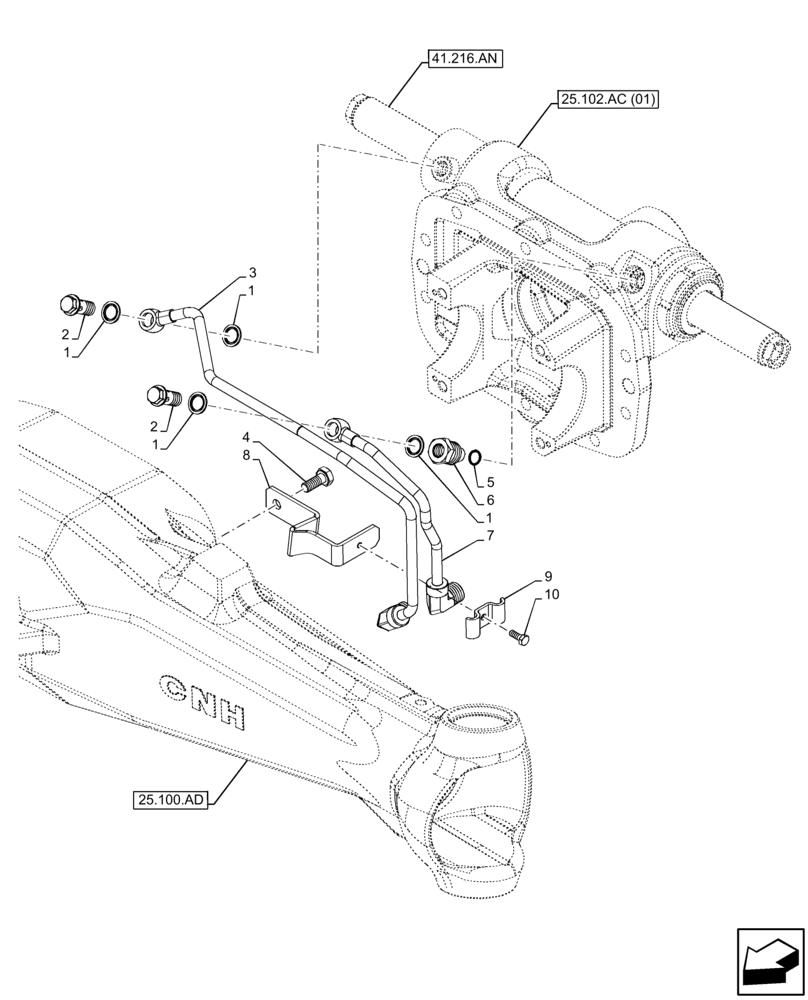 41.216.AN

25.102.AC (01)

3

1

2

1

2

1

4

8

5

6

1

7

9

10

CNH

25.100.AD