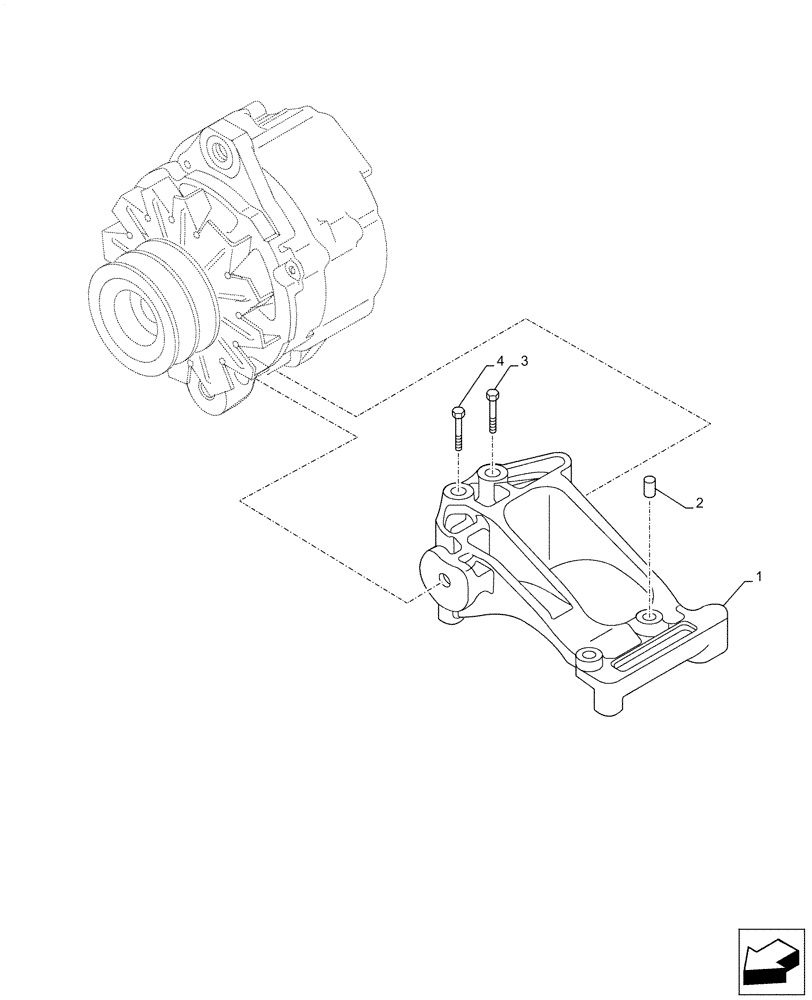 4
3
2
1