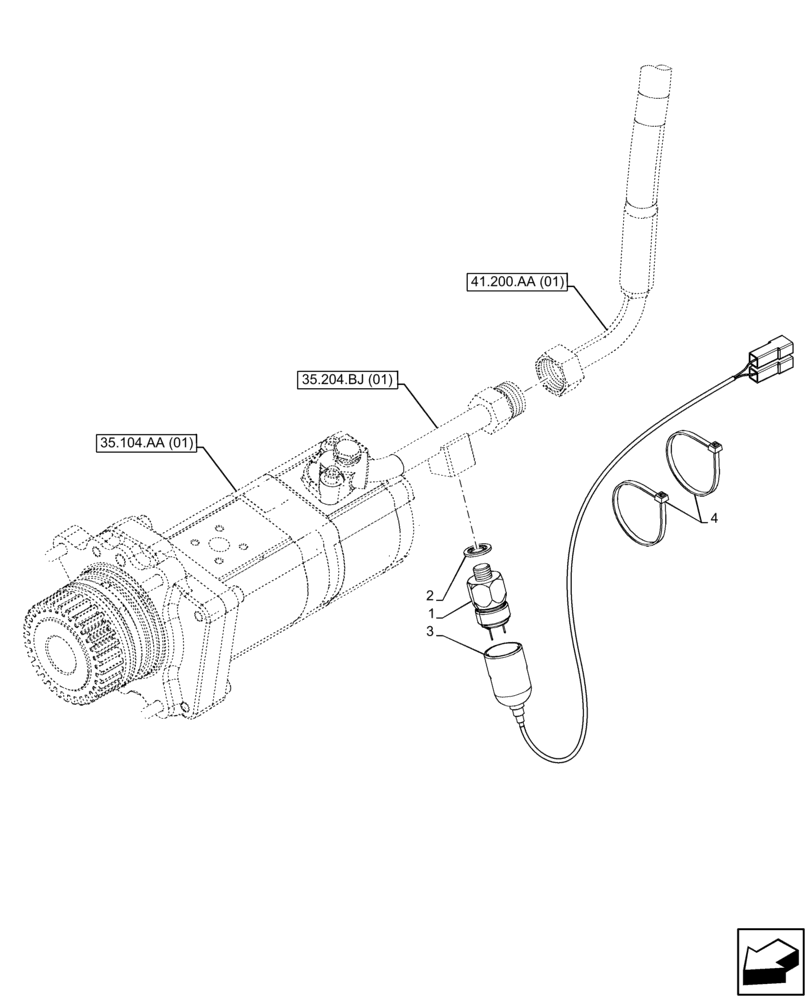 41.200.AA (01)

35.204.BJ (01)

35.104.AA (01)

4

2

1

3