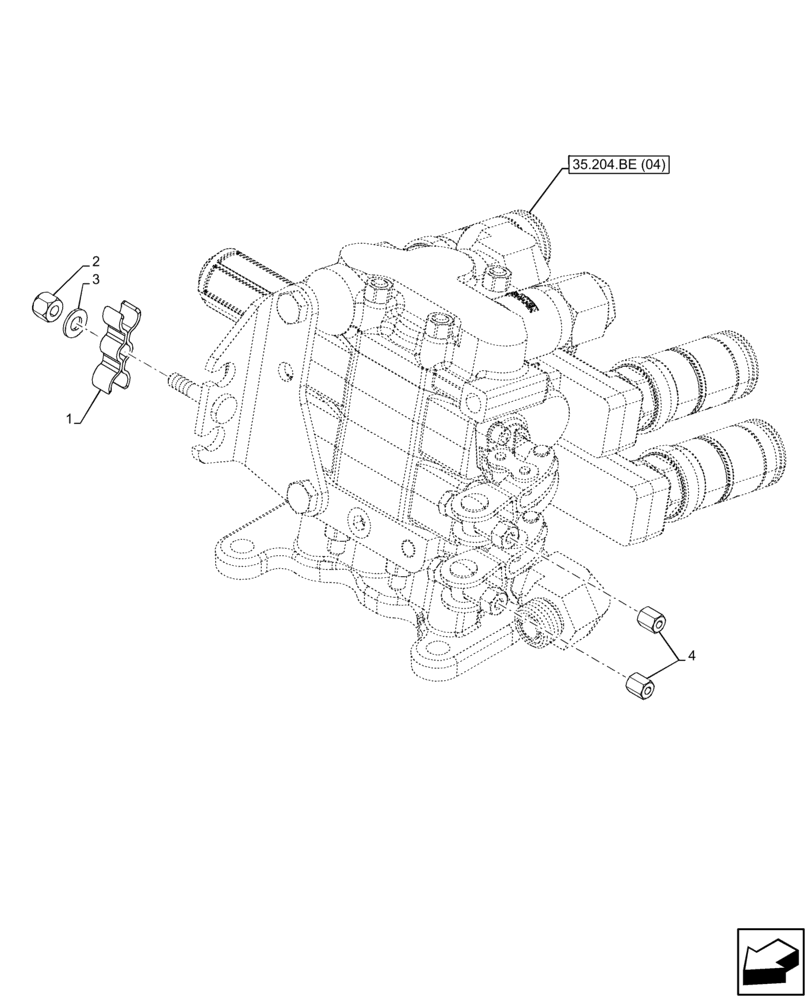 35.204.BE (04)

2
3
1
4