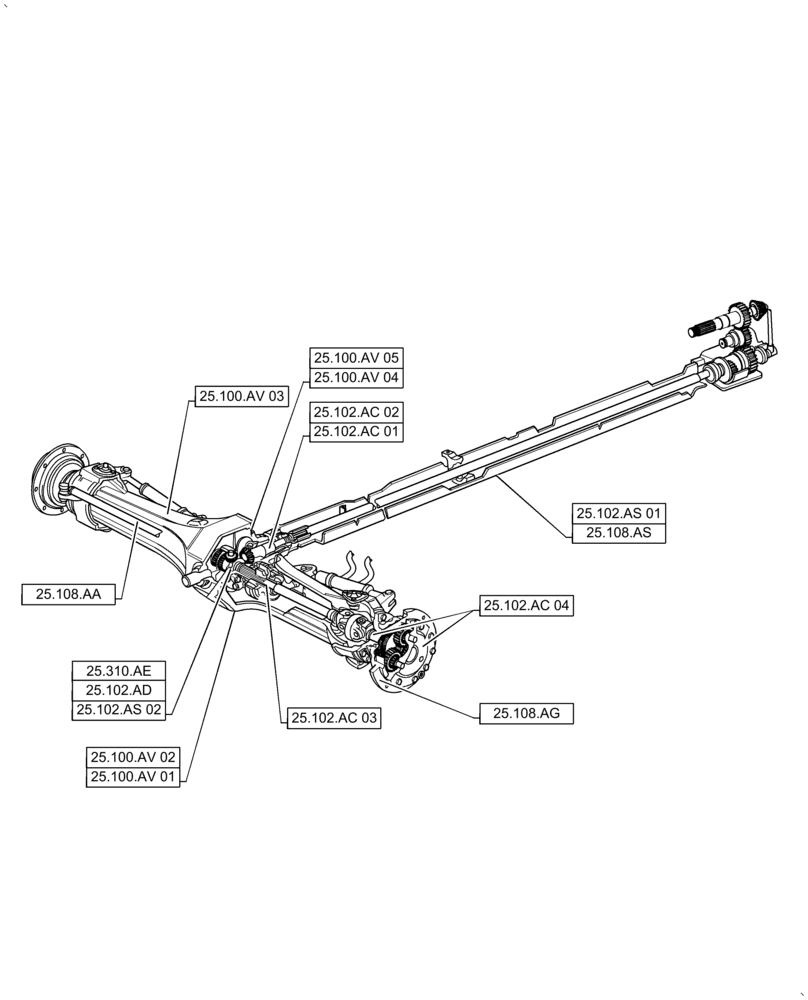 25.100.AV 05
25.100.AV 04
25.100.AV 03
25.102.AC 02
25.102.AC 01
25.102.AS 01
25.108.AS
25.108.AA
25.102.AC 04
25.310.AE
25.102.AD
25.102.AS 02
25.102.AC 03
25.108.AG
25.100.AV 02
25.100.AV 01