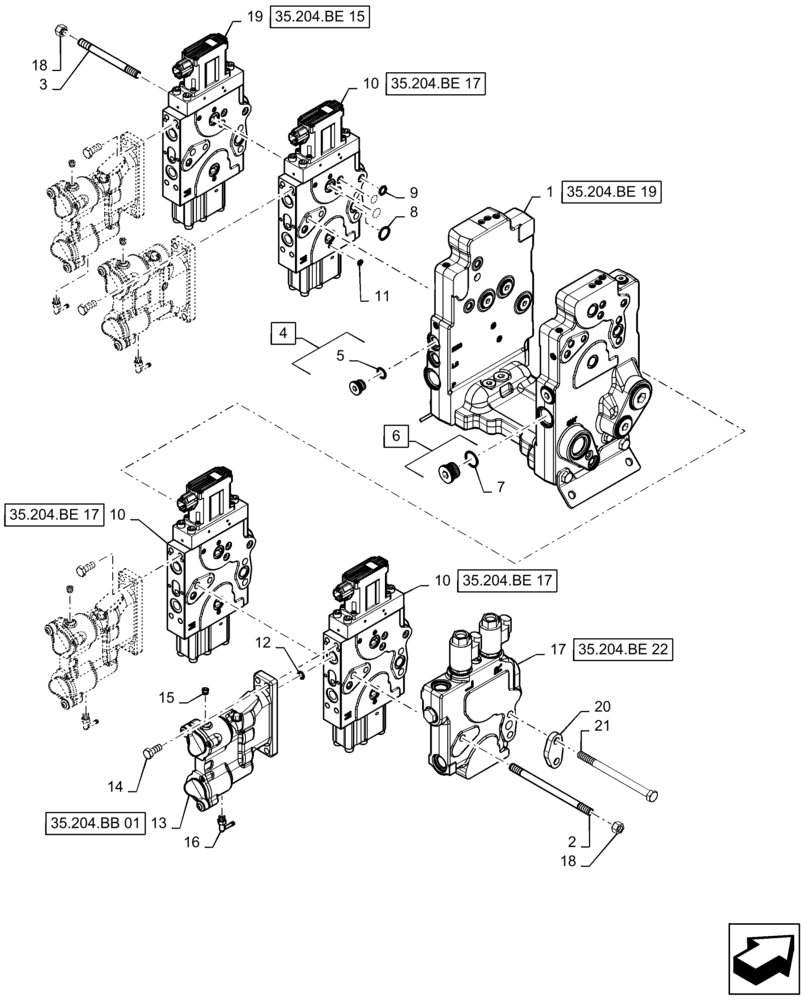 19 35.204.BE 15
18
3
10 35.204.BE 17
9
8
1 35.204.BE 19
11
4
5
6
7
35.204.BE 17 10
10 35.204.BE 17
12
17 35.204.BE 22
15
20
21
14
35.204.BB 01 13
16
2
18