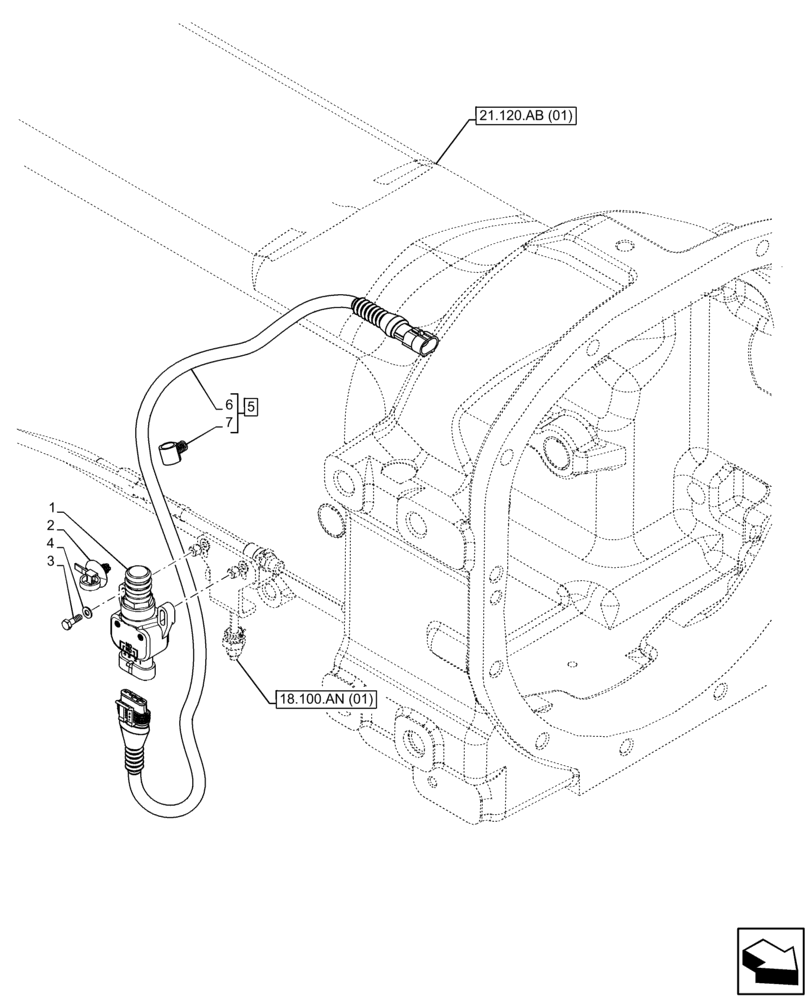 21.120.AB (01)

6
7
5

1
2
4
3

18.100.AN (01)