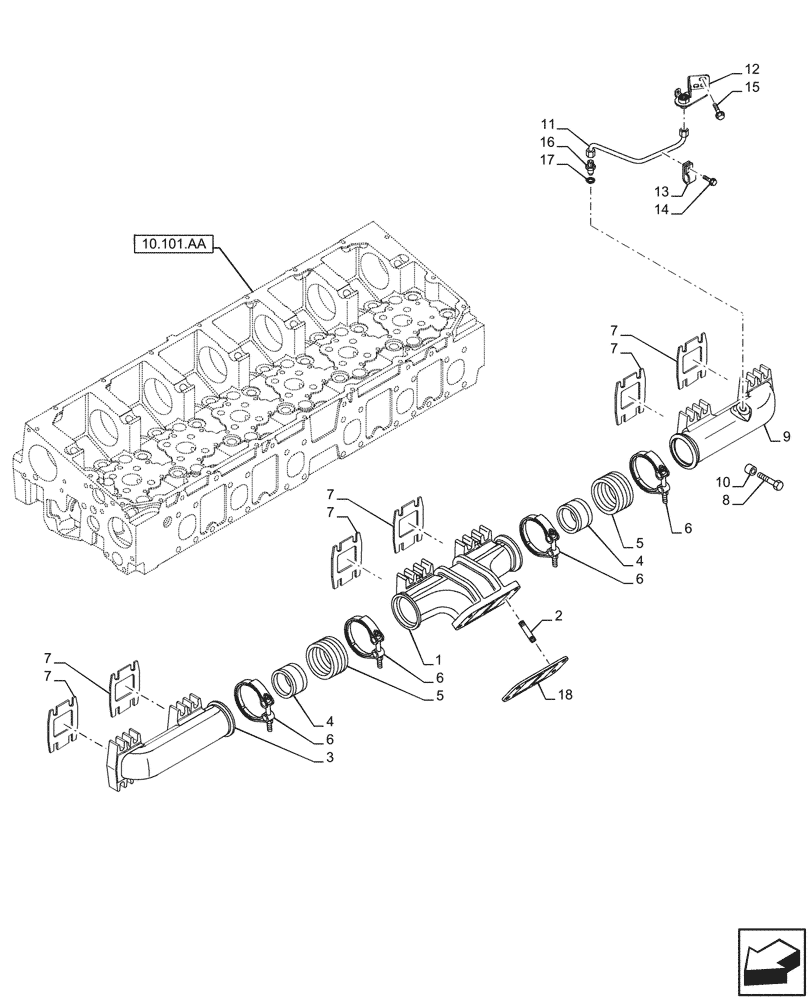 12
15
11
16
17
13
14
10.101.AA
7
7
9
10
8
7
7
6
5
4
6
2
1
6
5
18
7
7
4
6
3