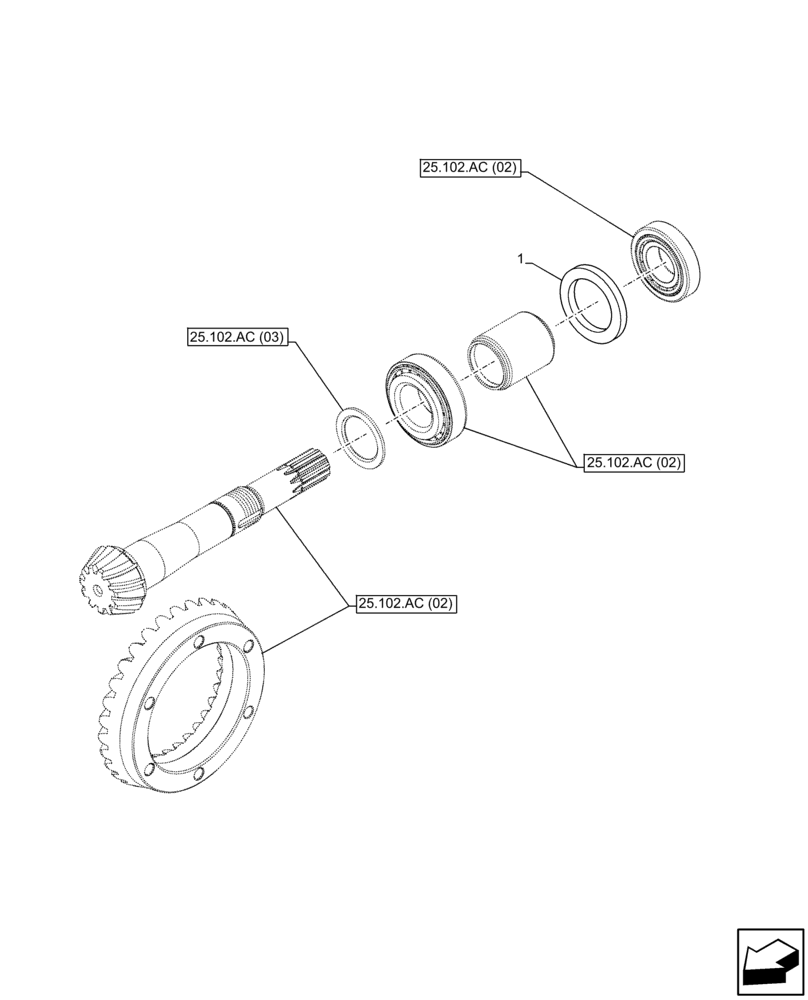 25.102.AC (02)

1

25.102.AC (03)

25.102.AC (02)

25.102.AC (02)