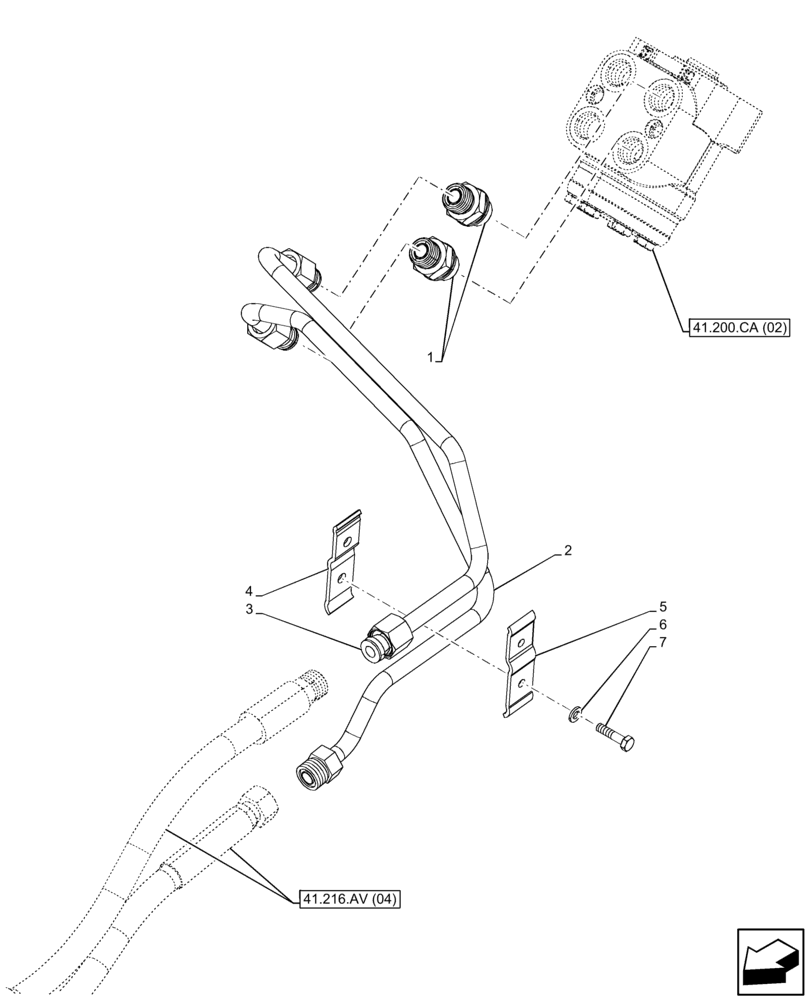 41.200.CA (02)
1
2
4
3
5
6
7
41.216.AV (04)