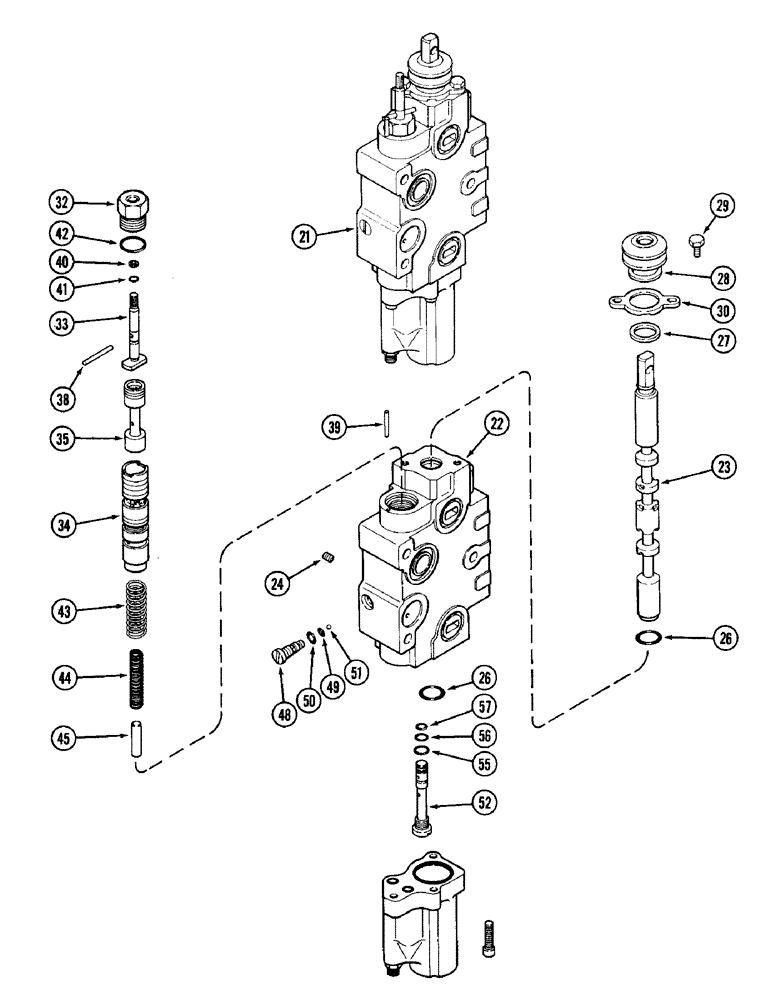 32
42
40
41
33
38
35
34
43
44
45
21
39
22
24
48
50
49
51
26
57
56
55
52
29
28
30
27
23
26